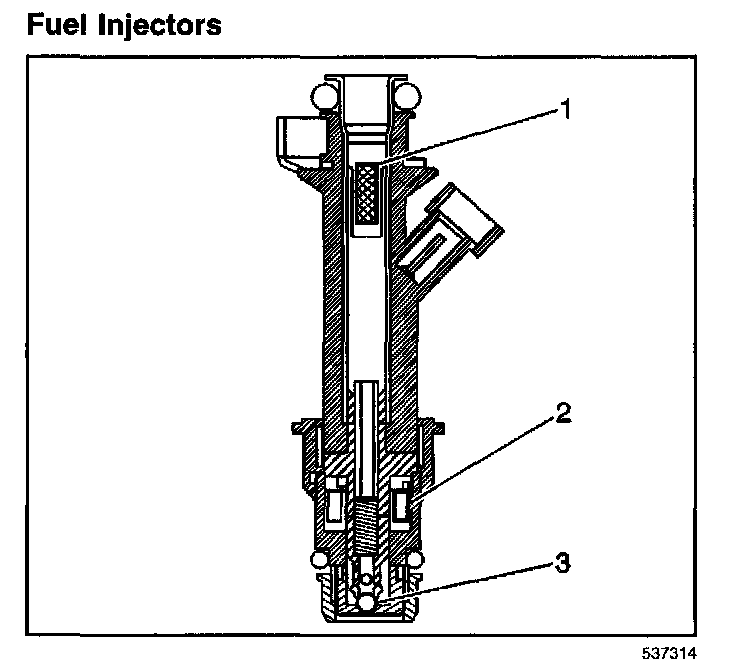 Fuel Injectors

1

2

3

537314