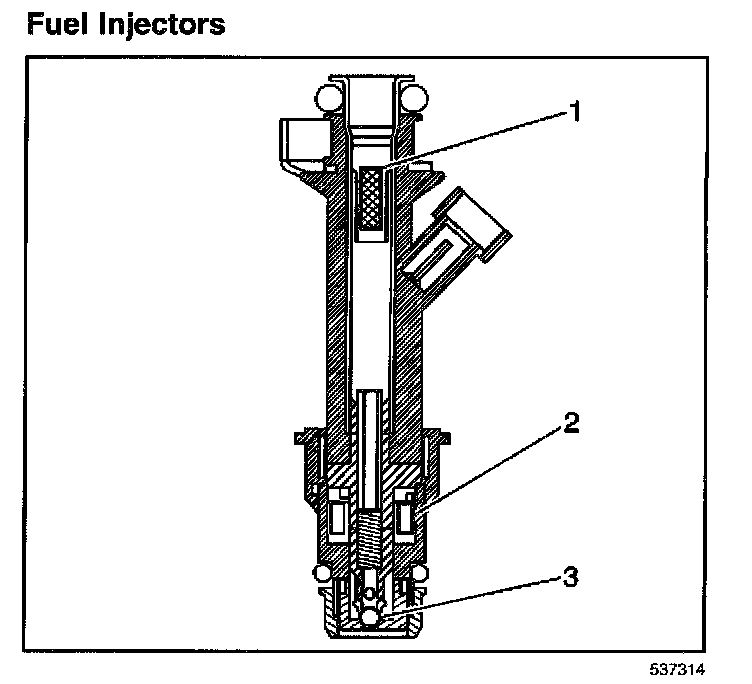 Fuel Injectors

1

2

3

537314