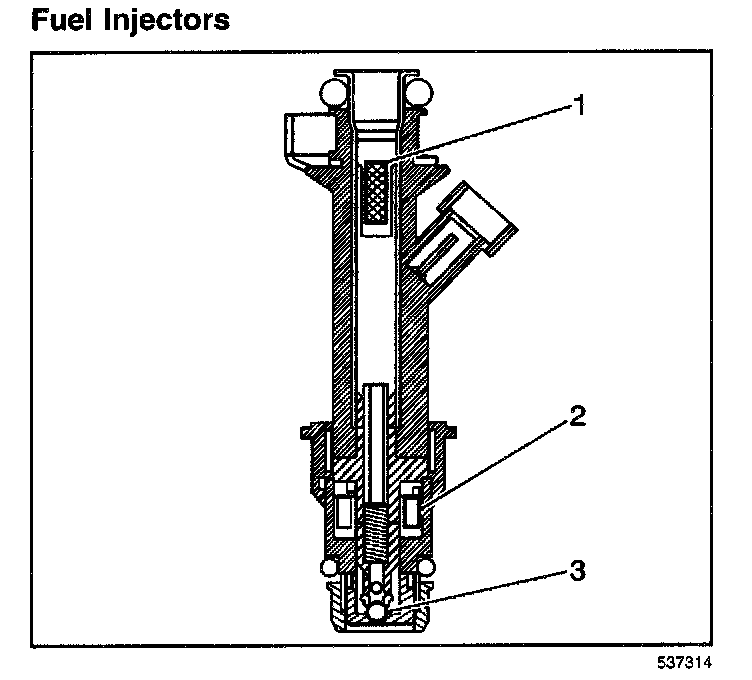 Fuel Injectors

1

2

3

537314