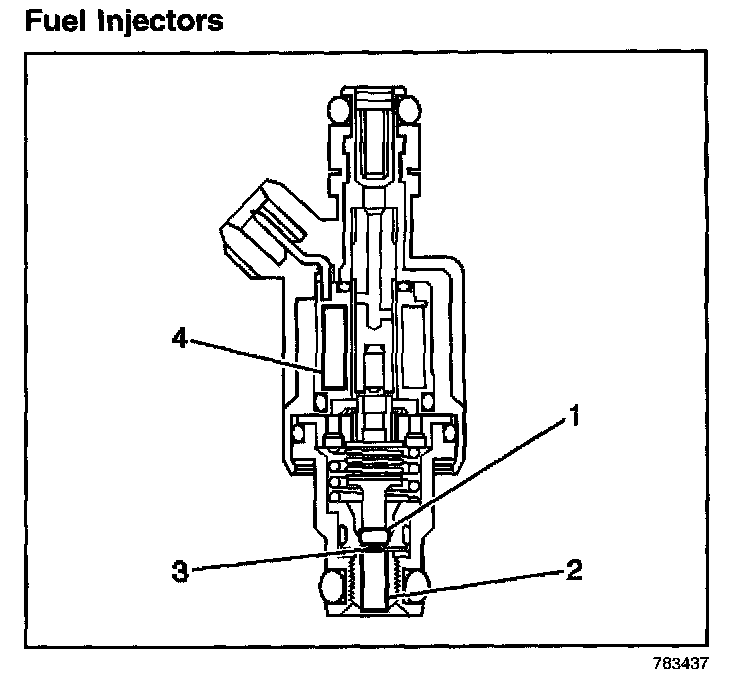 Fuel Injectors

4

1

3

2

783437