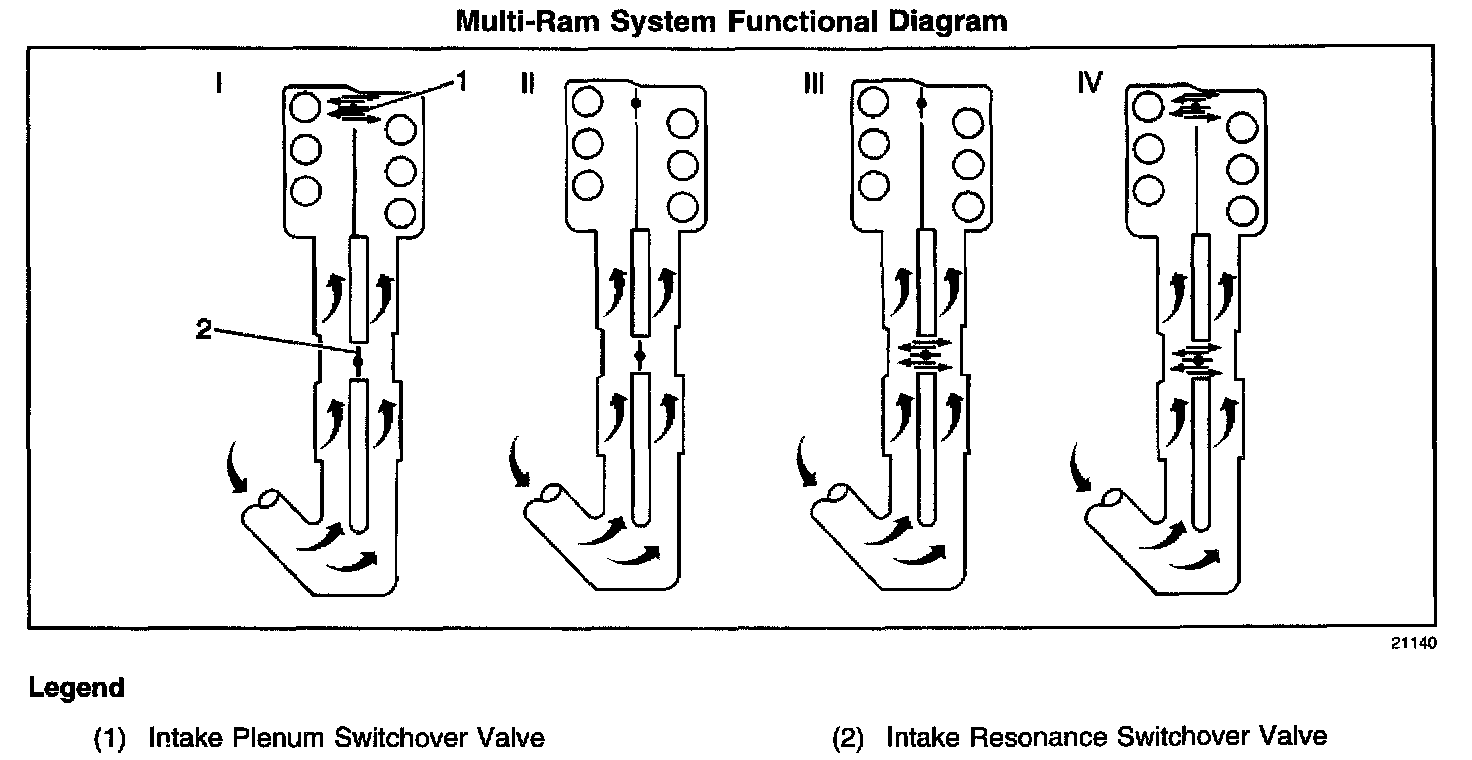 Multi-Ram System Functional Diagram

I

1

2

II

III

IV

21140

Legend

(1) Intake Plenum Switchover Valve

(2) Intake Resonance Switchover Valve