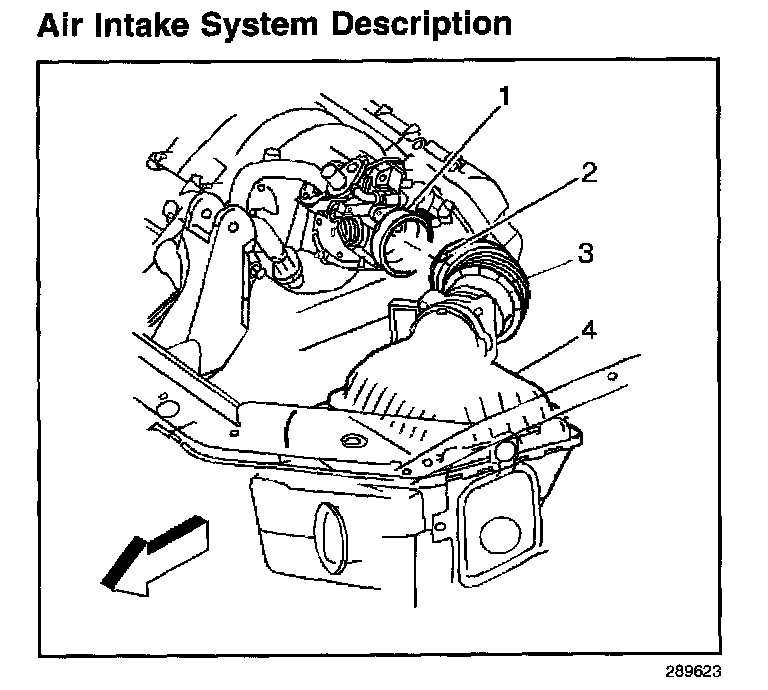 Air Intake System Description

1
2
3
4

289623