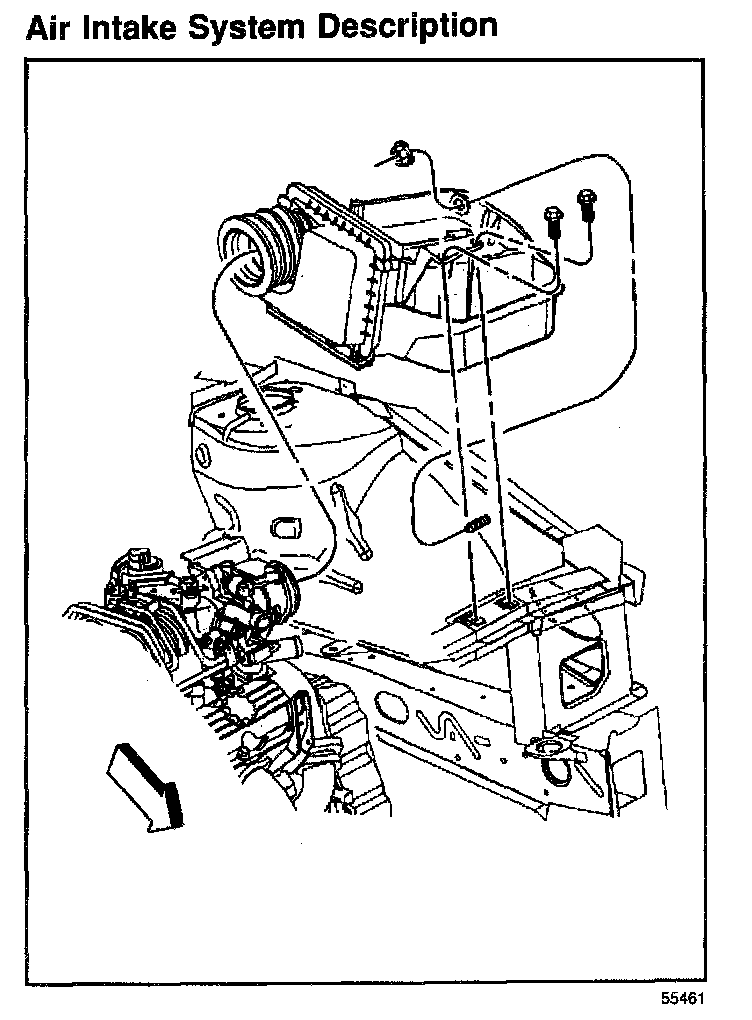 Air Intake System Description

55461