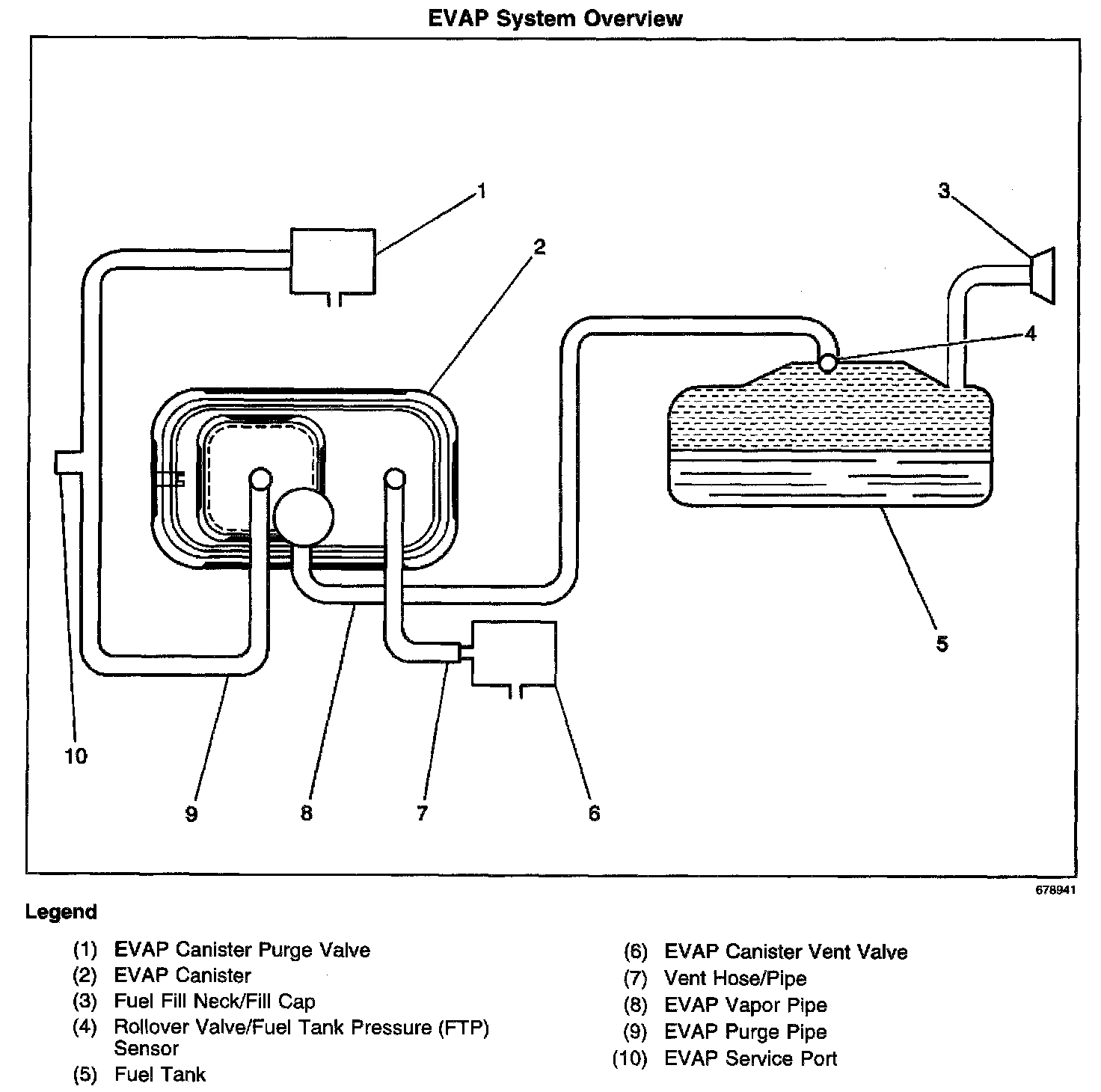 EVAP System Overview

1
2
3
4
5
10
9
8
7
6

678941

Legend

(1) EVAP Canister Purge Valve
(2) EVAP Canister
(3) Fuel Fill Neck/Fill Cap
(4) Rollover Valve/Fuel Tank Pressure (FTP) Sensor
(5) Fuel Tank

(6) EVAP Canister Vent Valve
(7) Vent Hose/Pipe
(8) EVAP Vapor Pipe
(9) EVAP Purge Pipe
(10) EVAP Service Port