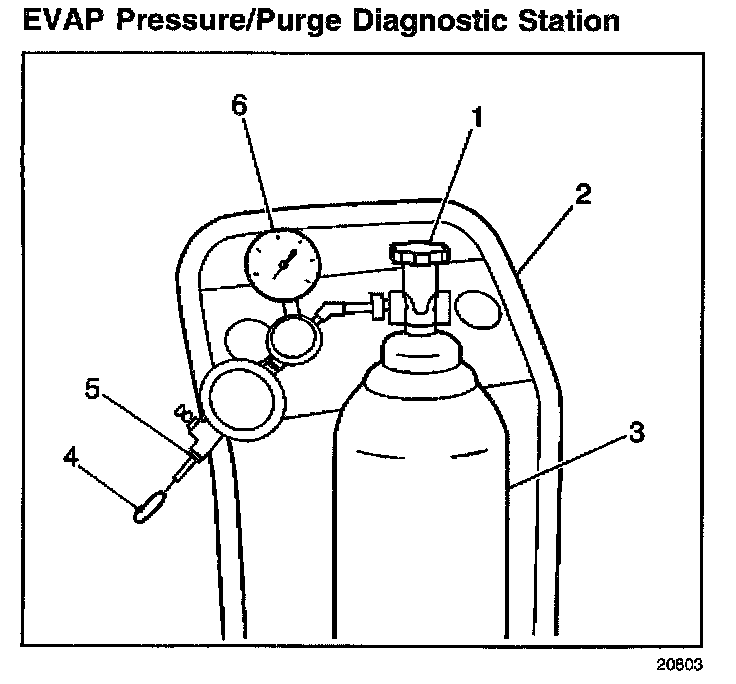 EVAP Pressure/Purge Diagnostic Station

6
1
2
5
3
4

20803