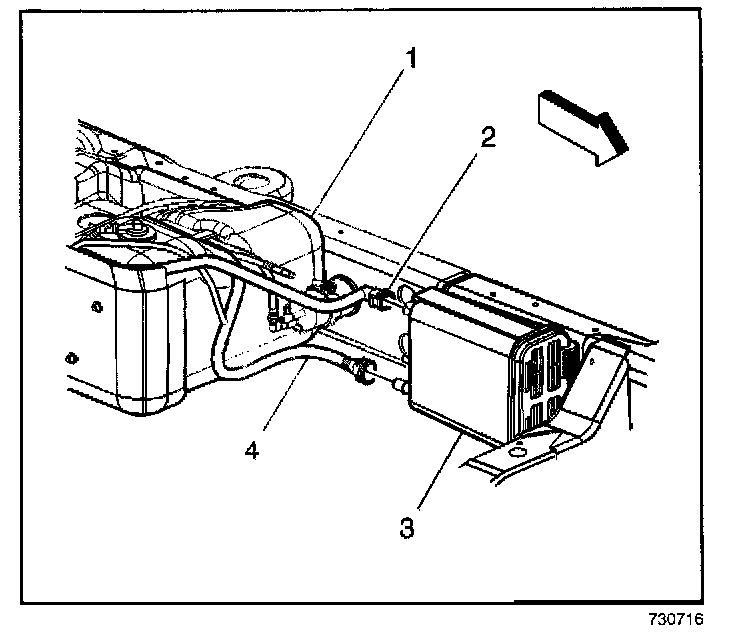 1
2
4
3
730716