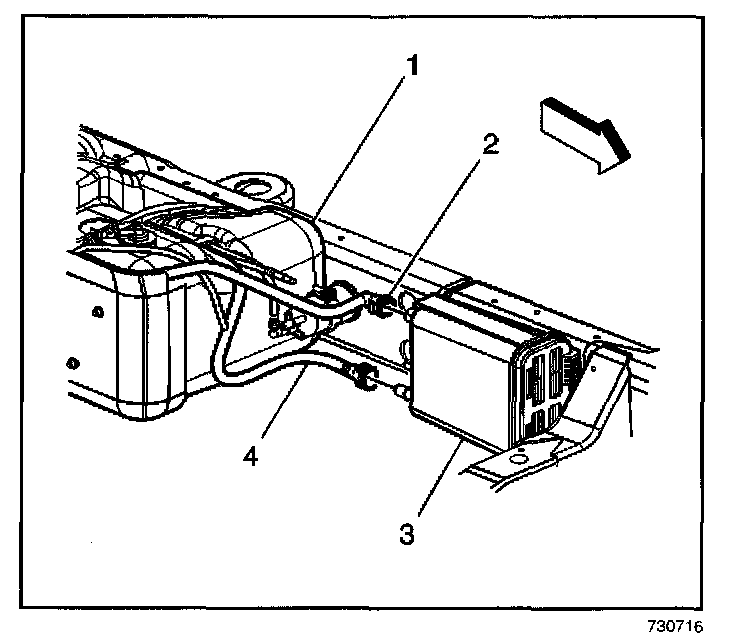 1
2
4
3
730716