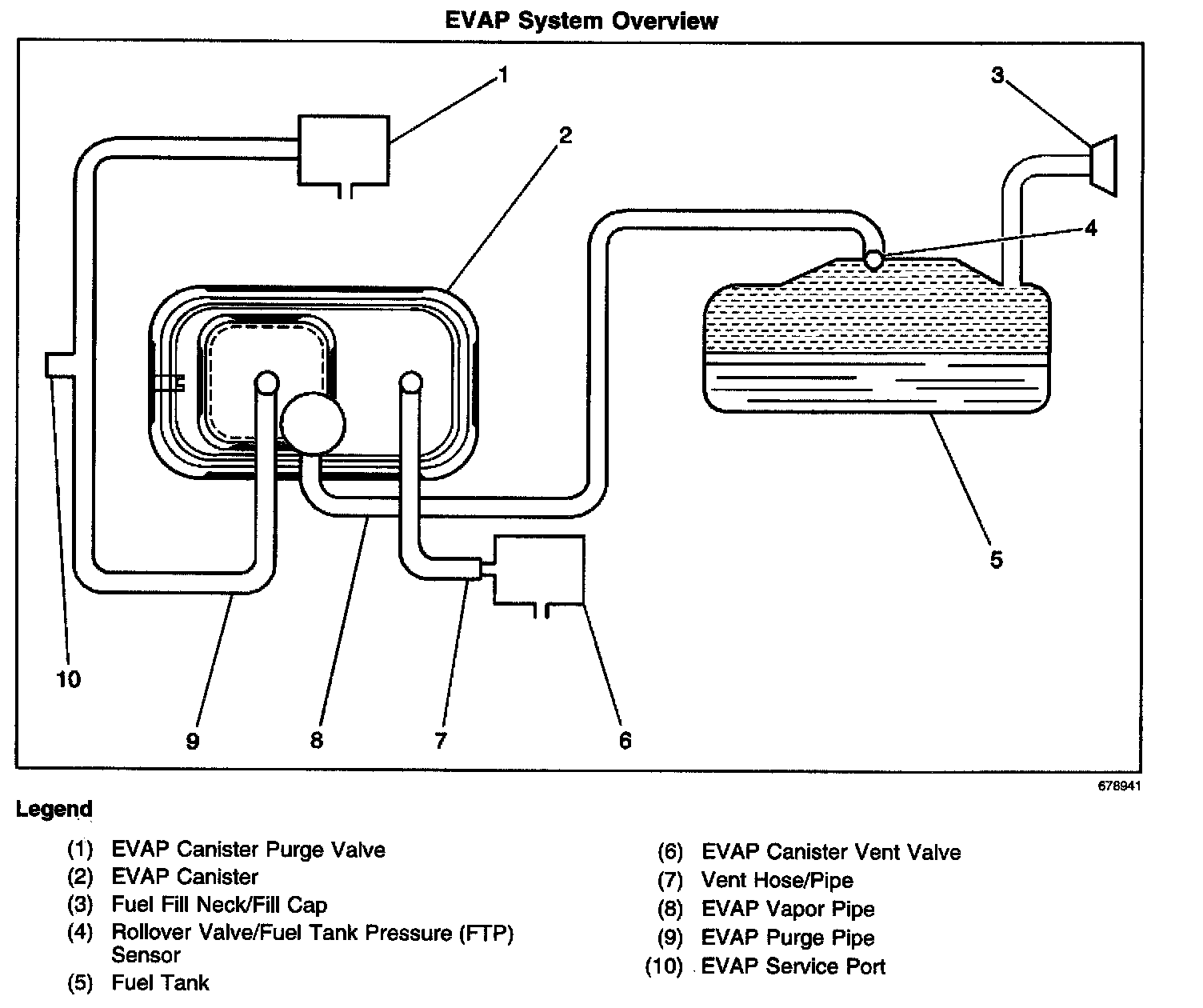 EVAP System Overview

1
2
3
4
5
10
9
8
7
6

678941

Legend

(1) EVAP Canister Purge Valve
(2) EVAP Canister
(3) Fuel Fill Neck/Fill Cap
(4) Rollover Valve/Fuel Tank Pressure (FTP) Sensor
(5) Fuel Tank

(6) EVAP Canister Vent Valve
(7) Vent Hose/Pipe
(8) EVAP Vapor Pipe
(9) EVAP Purge Pipe
(10) EVAP Service Port