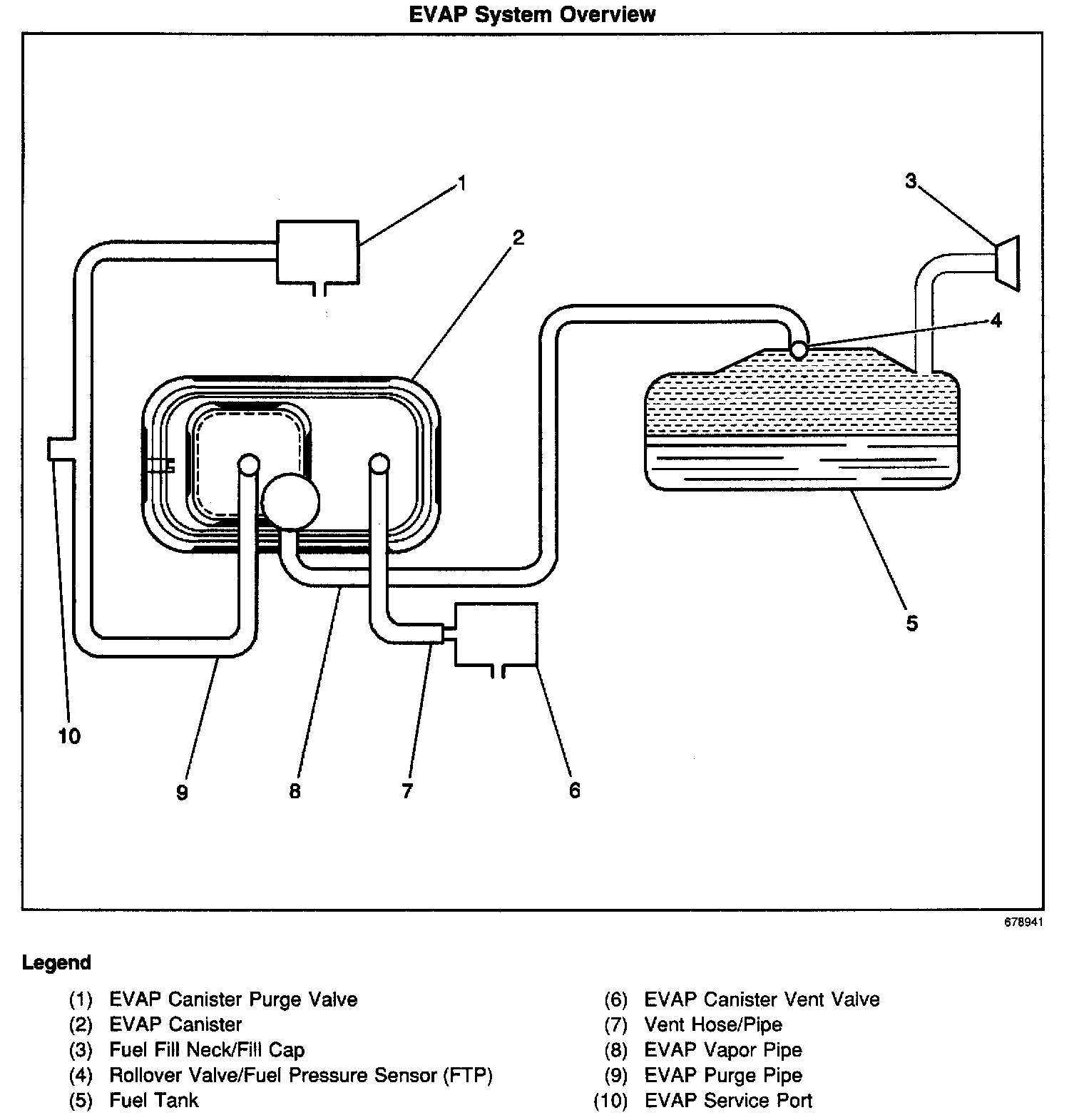 EVAP System Overview

1
2
3
4
5
10
9
8
7
6

678941

Legend

(1) EVAP Canister Purge Valve
(2) EVAP Canister
(3) Fuel Fill Neck/Fill Cap
(4) Rollover Valve/Fuel Pressure Sensor (FTP)
(5) Fuel Tank

(6) EVAP Canister Vent Valve
(7) Vent Hose/Pipe
(8) EVAP Vapor Pipe
(9) EVAP Purge Pipe
(10) EVAP Service Port