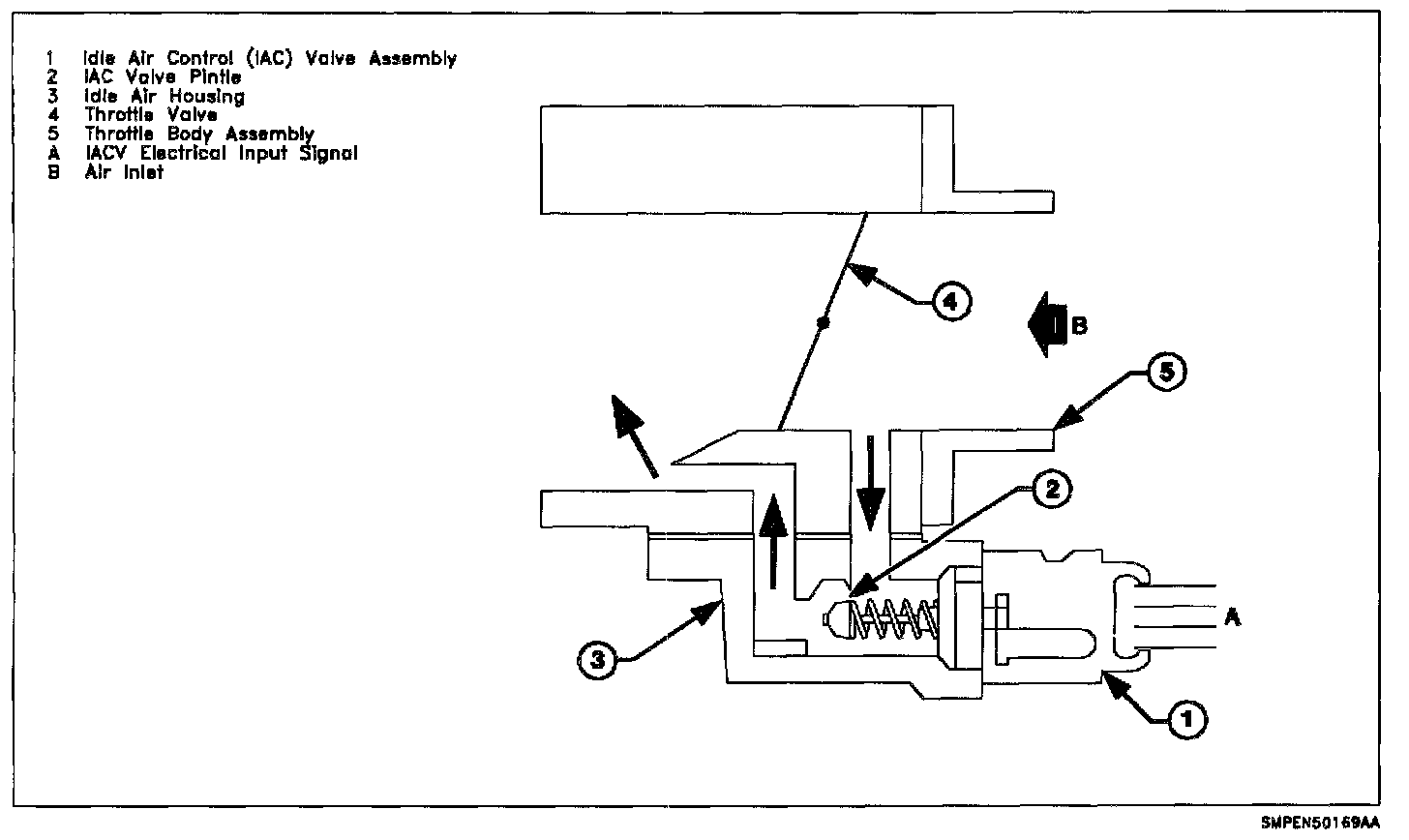 1 Idle Air Control (IAC) Valve Assembly
2 IAC Valve Pintle
3 Idle Air Housing
4 Throttle Valve
5 Throttle Body Assembly
A IACV Electrical Input Signal
B Air Inlet

4

B

5

2

A

3

1

SMPEN50169AA