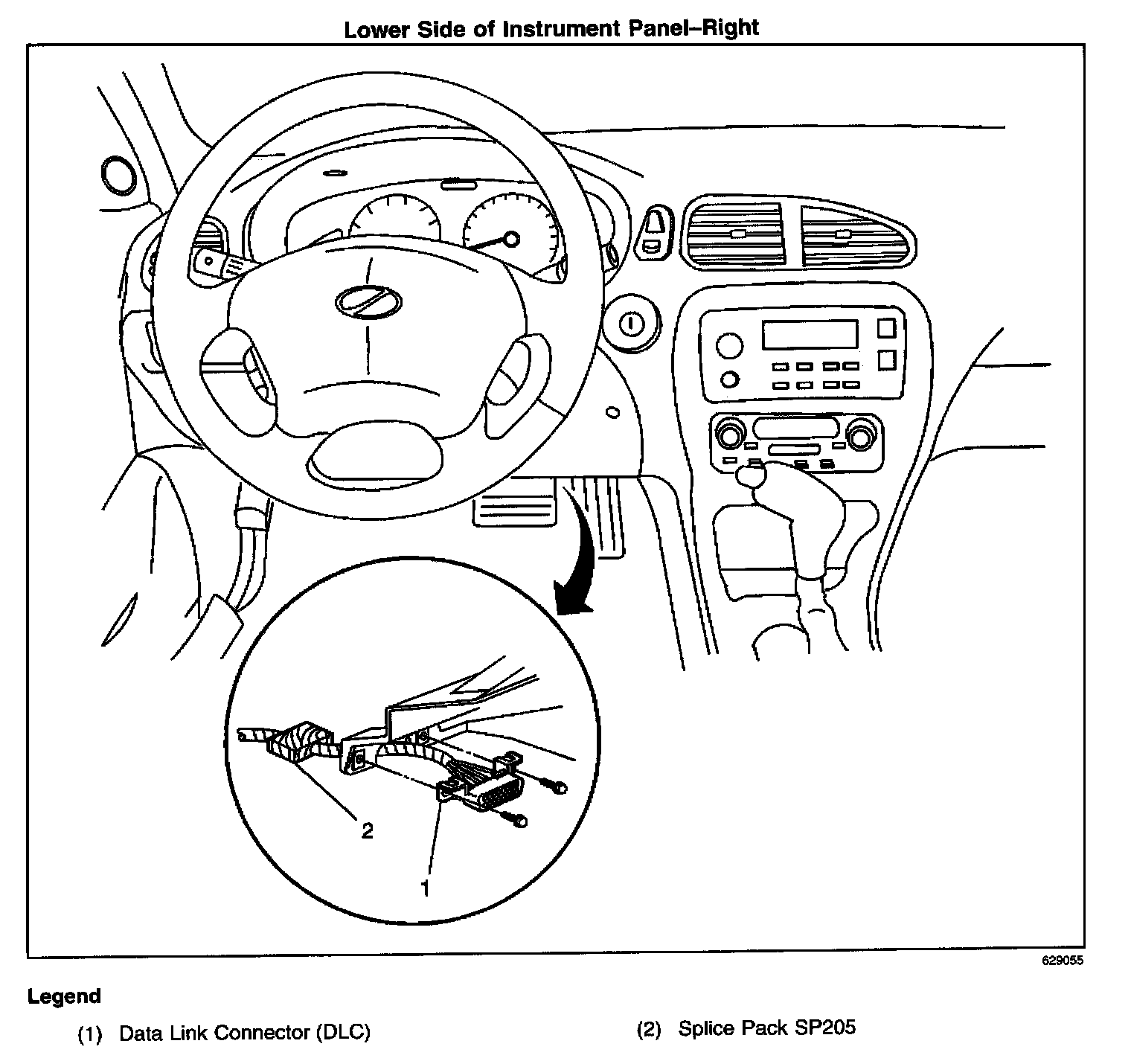 Lower Side of Instrument Panel–Right

2

1

629055

Legend

(1) Data Link Connector (DLC)

(2) Splice Pack SP205