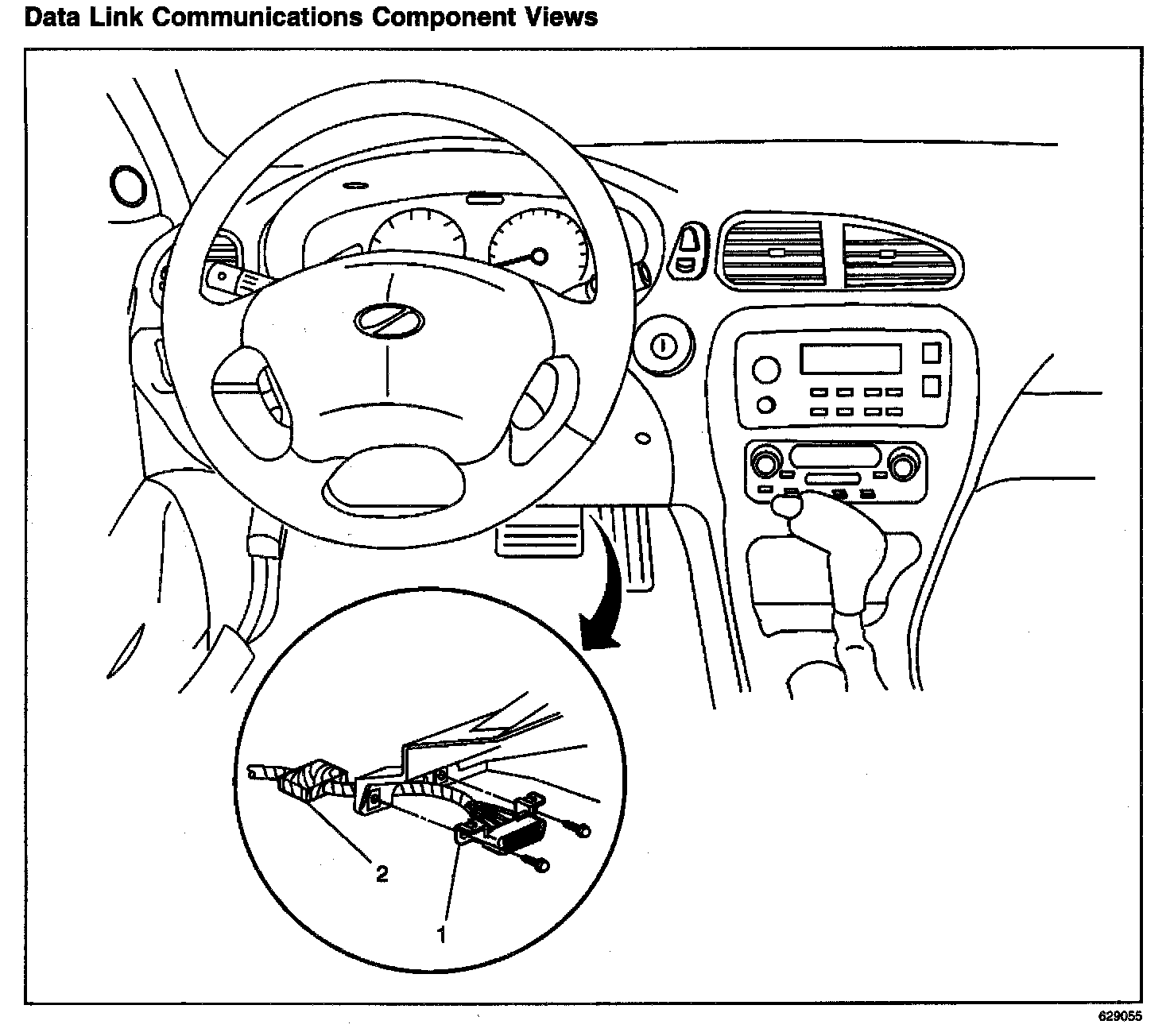 Data Link Communications Component Views

2

1

629055