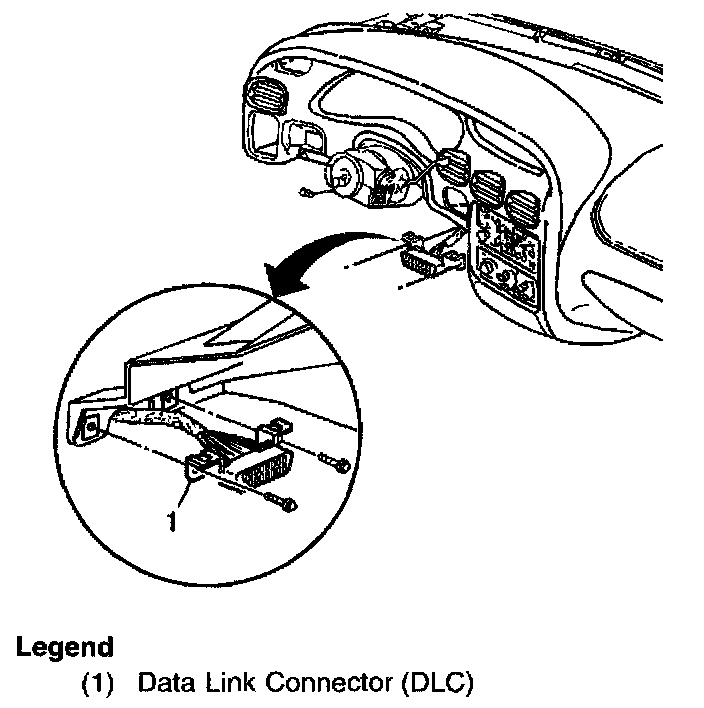 1

Legend
(1) Data Link Connector (DLC)