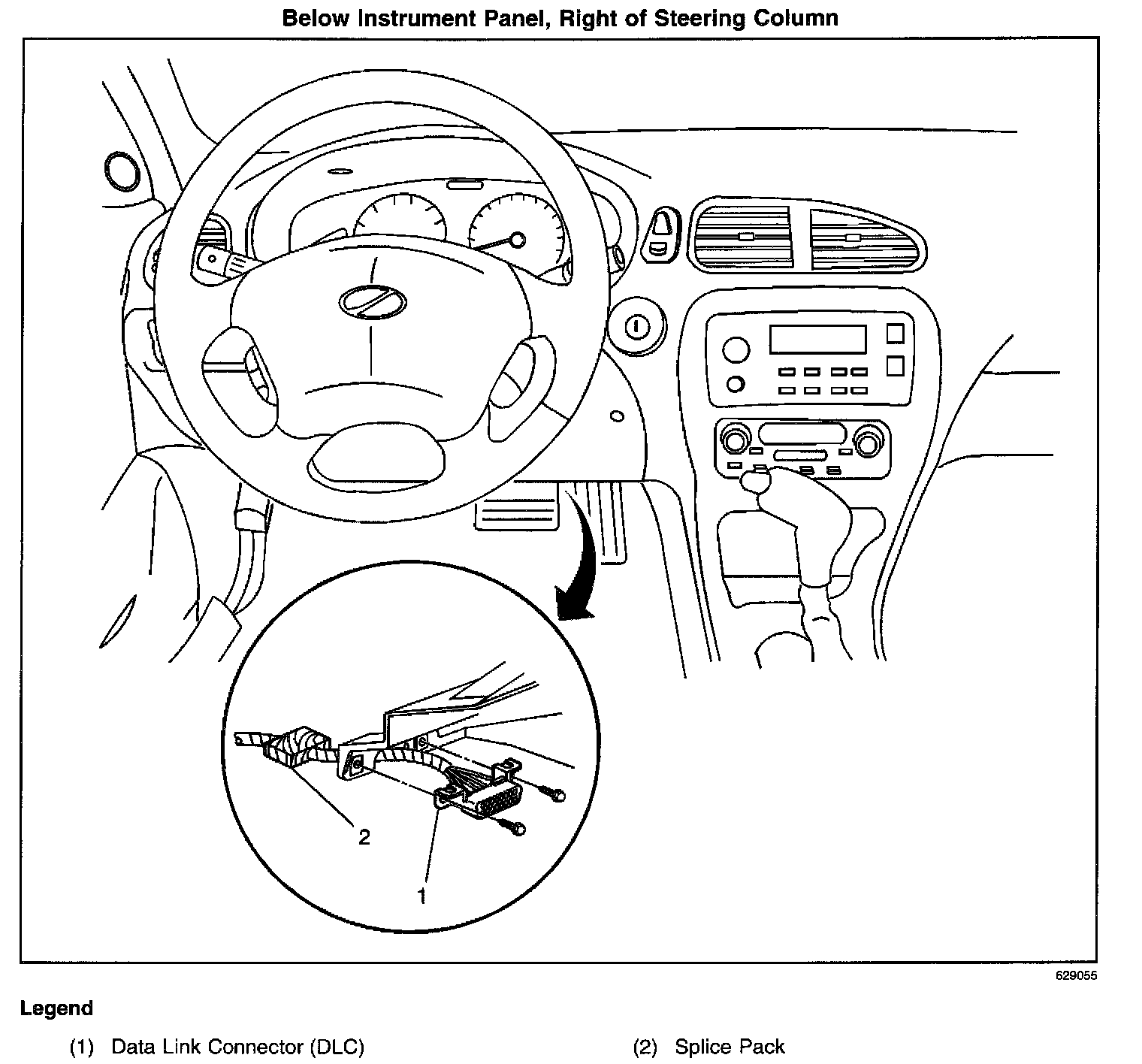 Below Instrument Panel, Right of Steering Column

2

1

629055

Legend

(1) Data Link Connector (DLC)

(2) Splice Pack