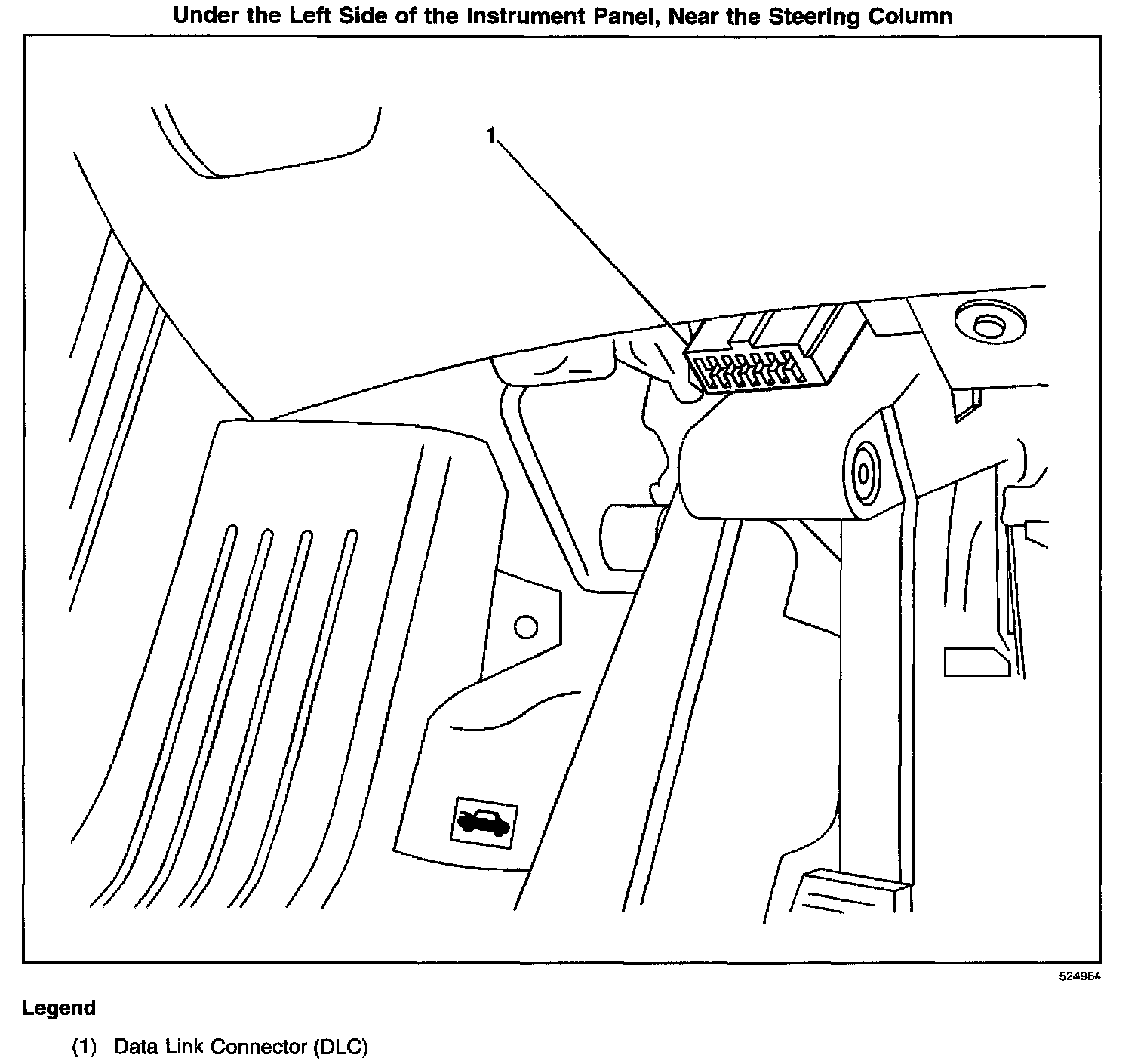 Under the Left Side of the Instrument Panel, Near the Steering Column

1

524964

Legend

(1) Data Link Connector (DLC)