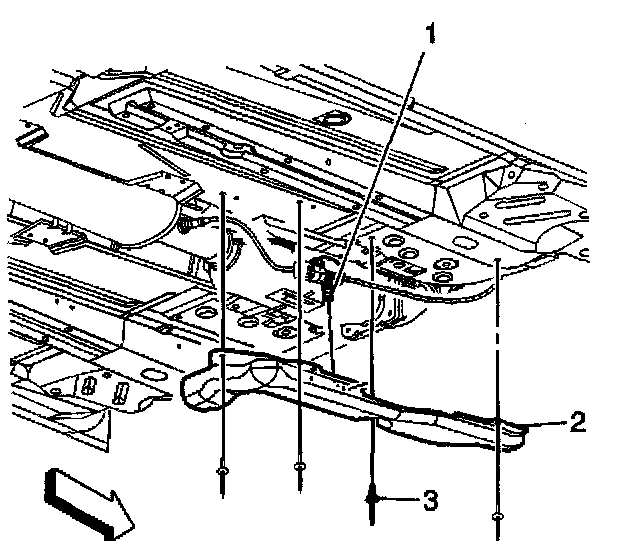 1
2
3