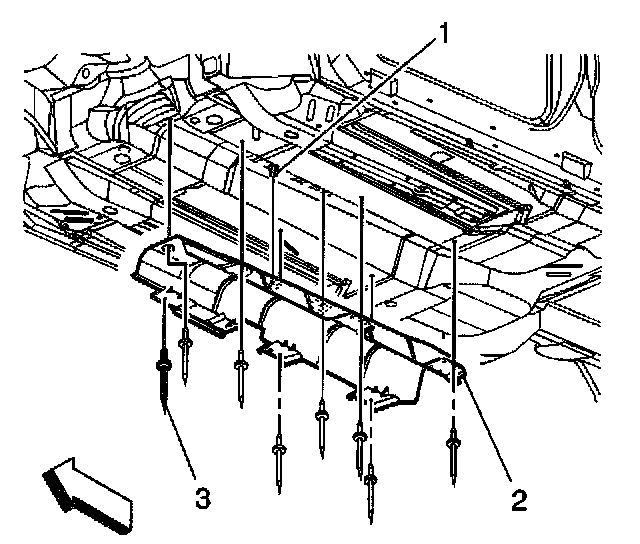 1
3
2