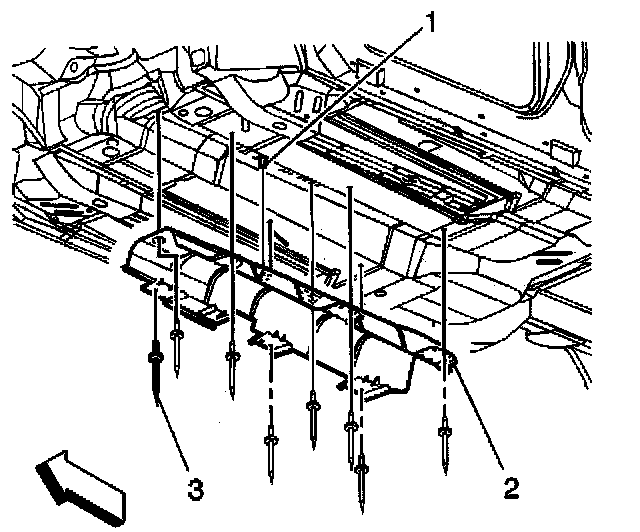 1
3
2