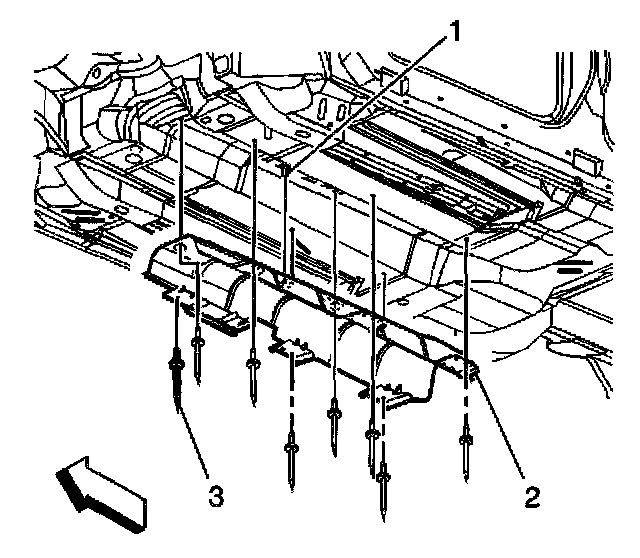 1
3
2