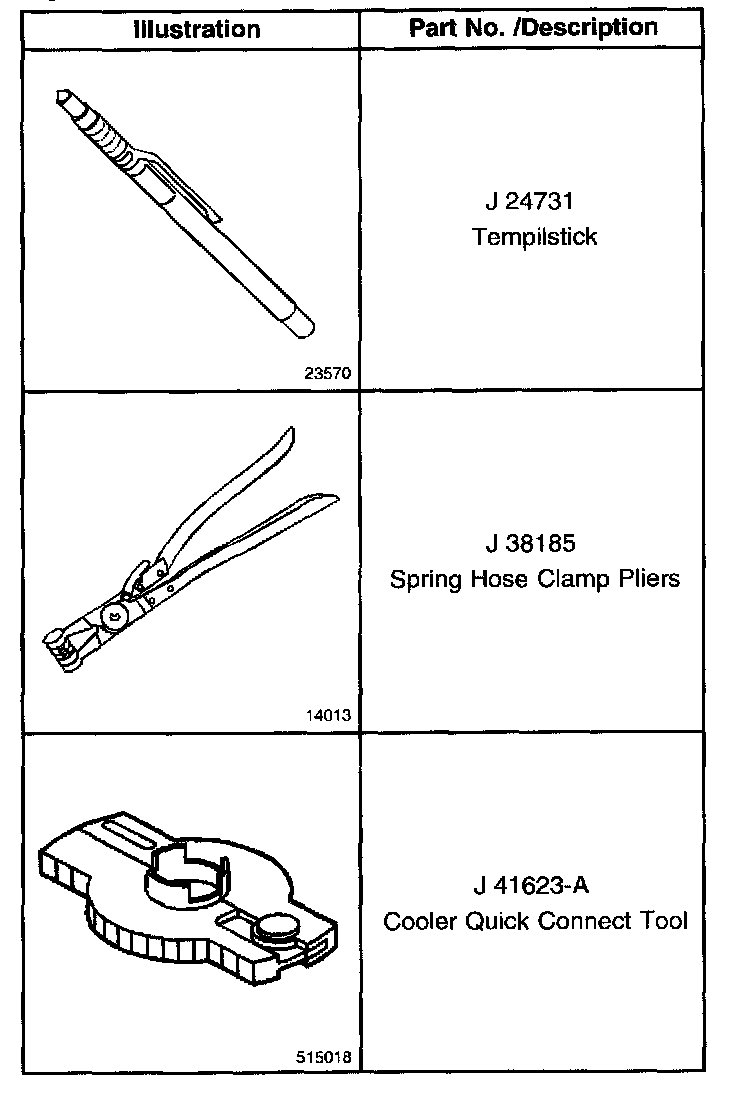 | Illustration | Part No. /Description |
|---|---|
| 23570 | J 24731 Tempilstick |
| 14013 | J 38185 Spring Hose Clamp Pliers |
| 515018 | J 41623-A Cooler Quick Connect Tool |