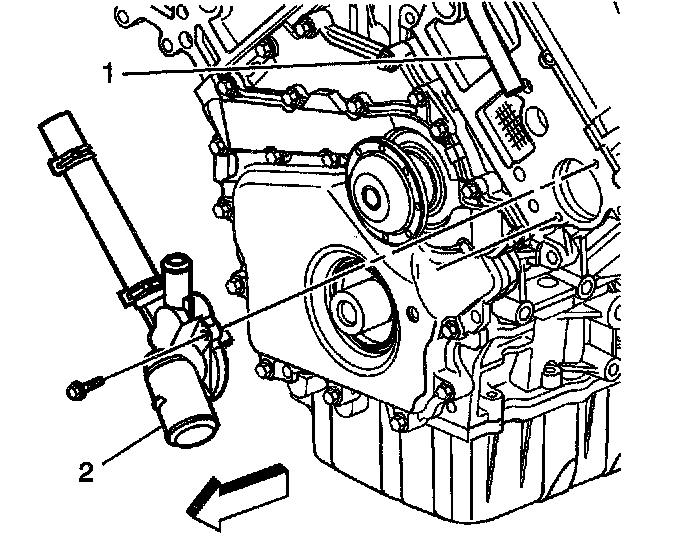 1

2