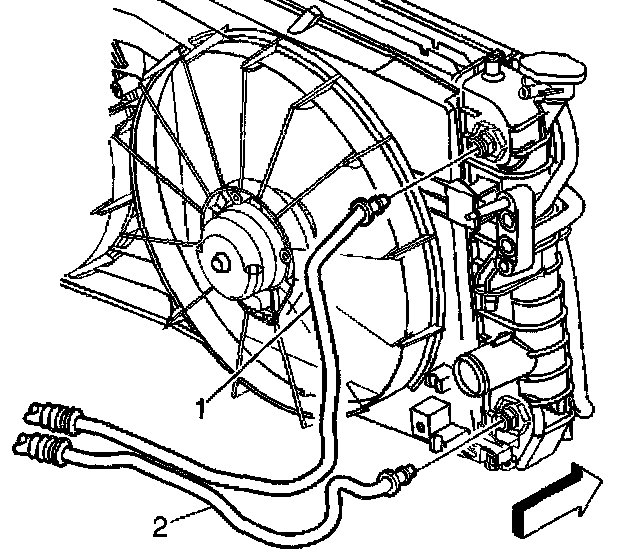 1
2