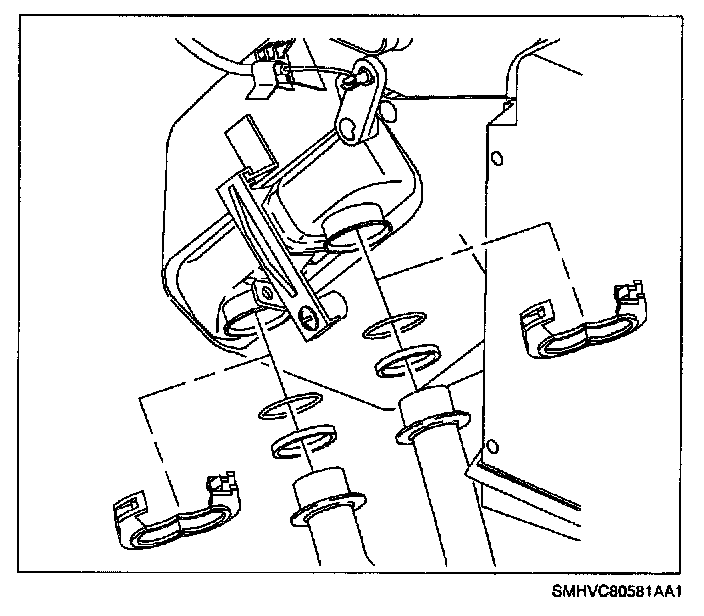 SMHVC80581AA1