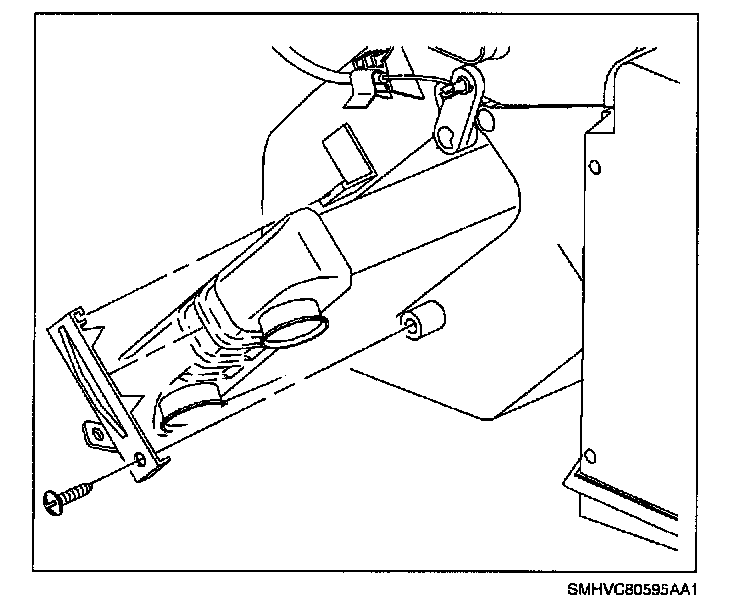 SMHVC80595AA1