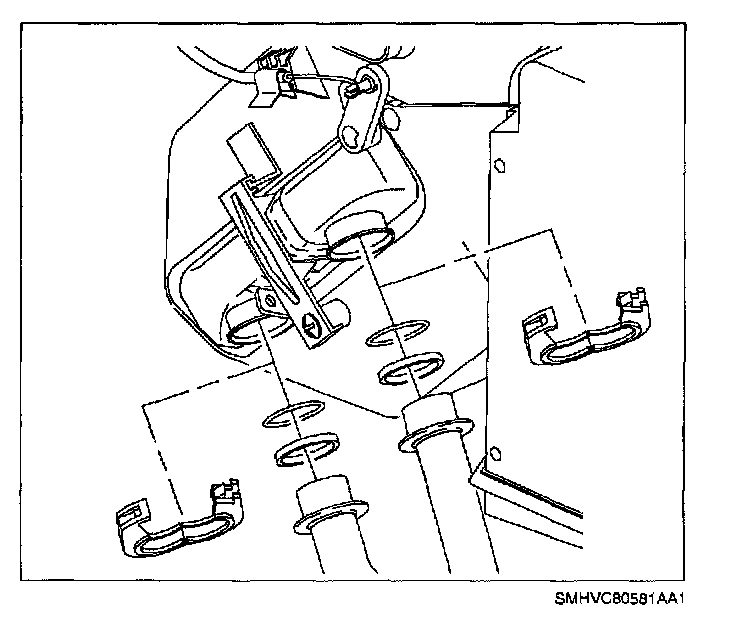 SMHVC80581AA1