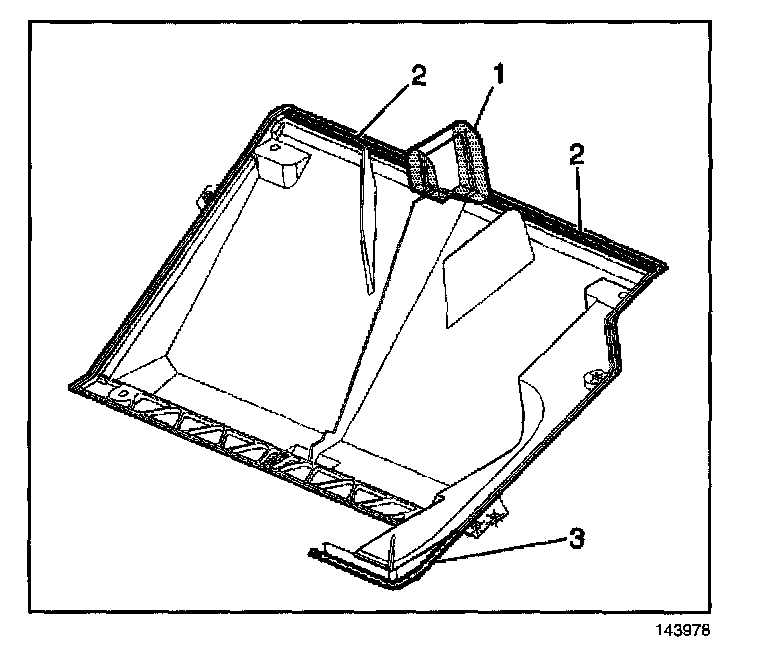 2
1
2
3
143978