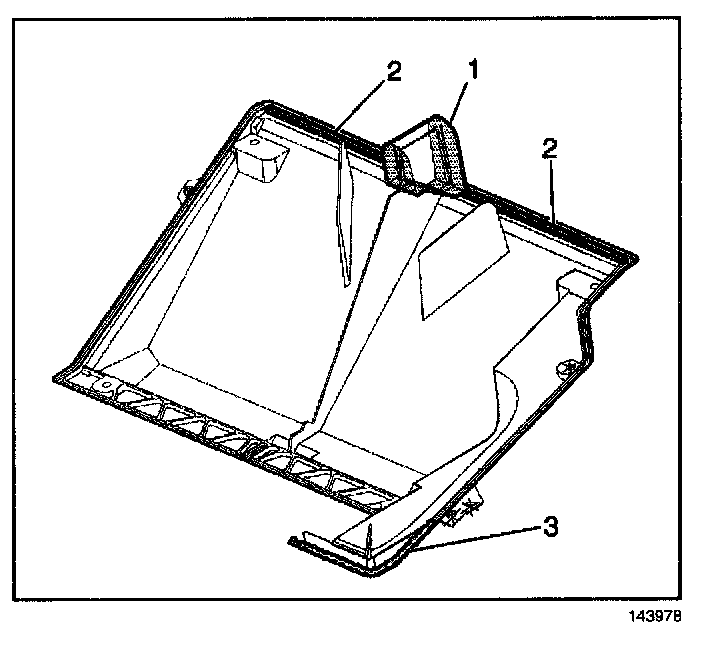 2
1
2
3
143978