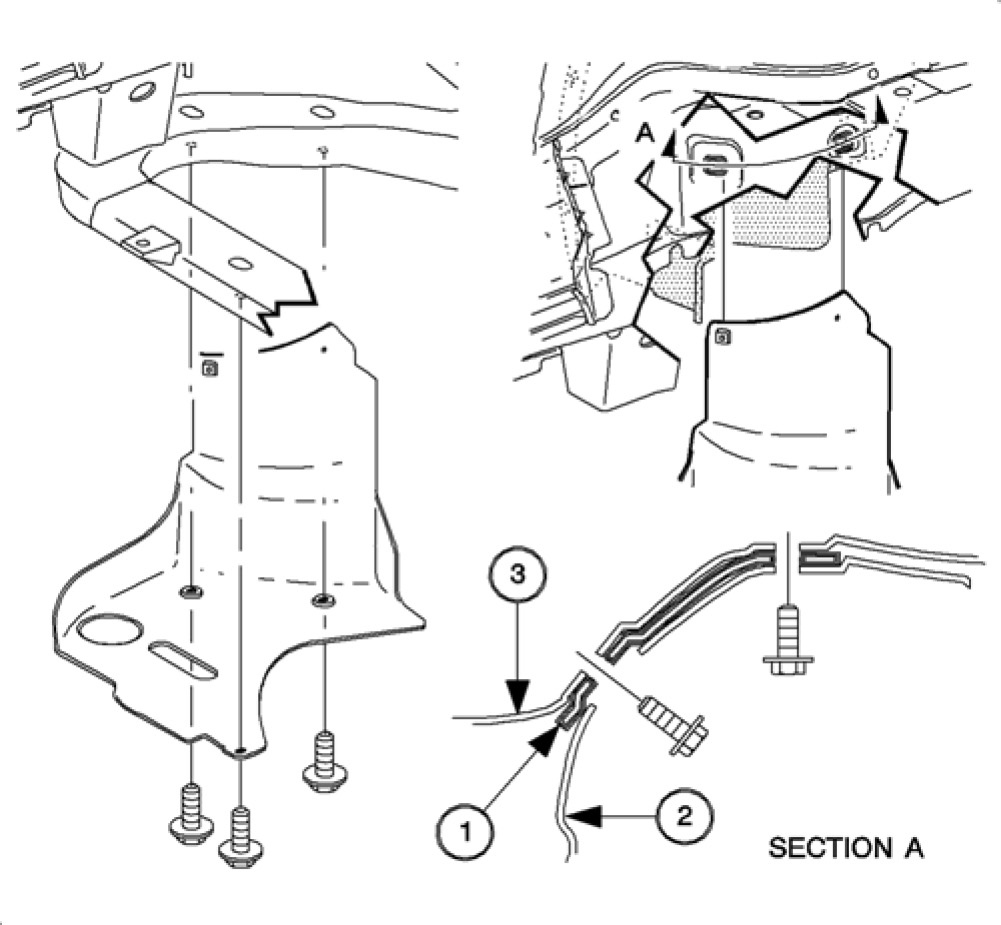 A

3

1

2

SECTION A