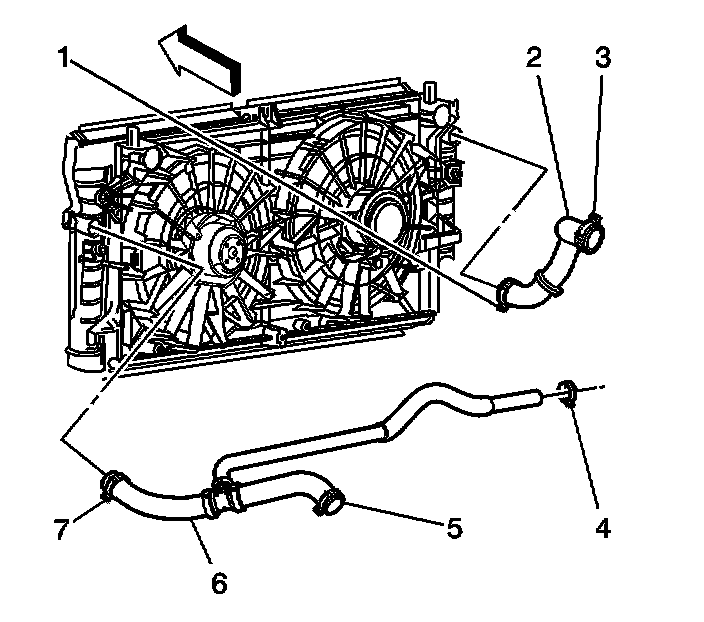 1
2
3
7
6
5
4