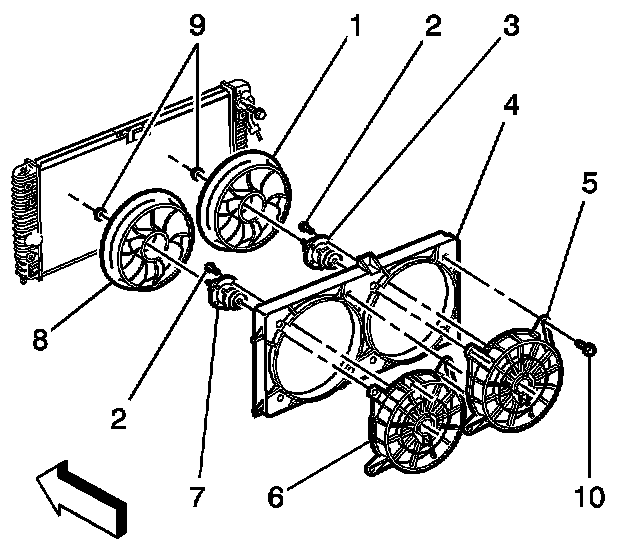 9
1
2
3
4
5
8
2
7
6
10