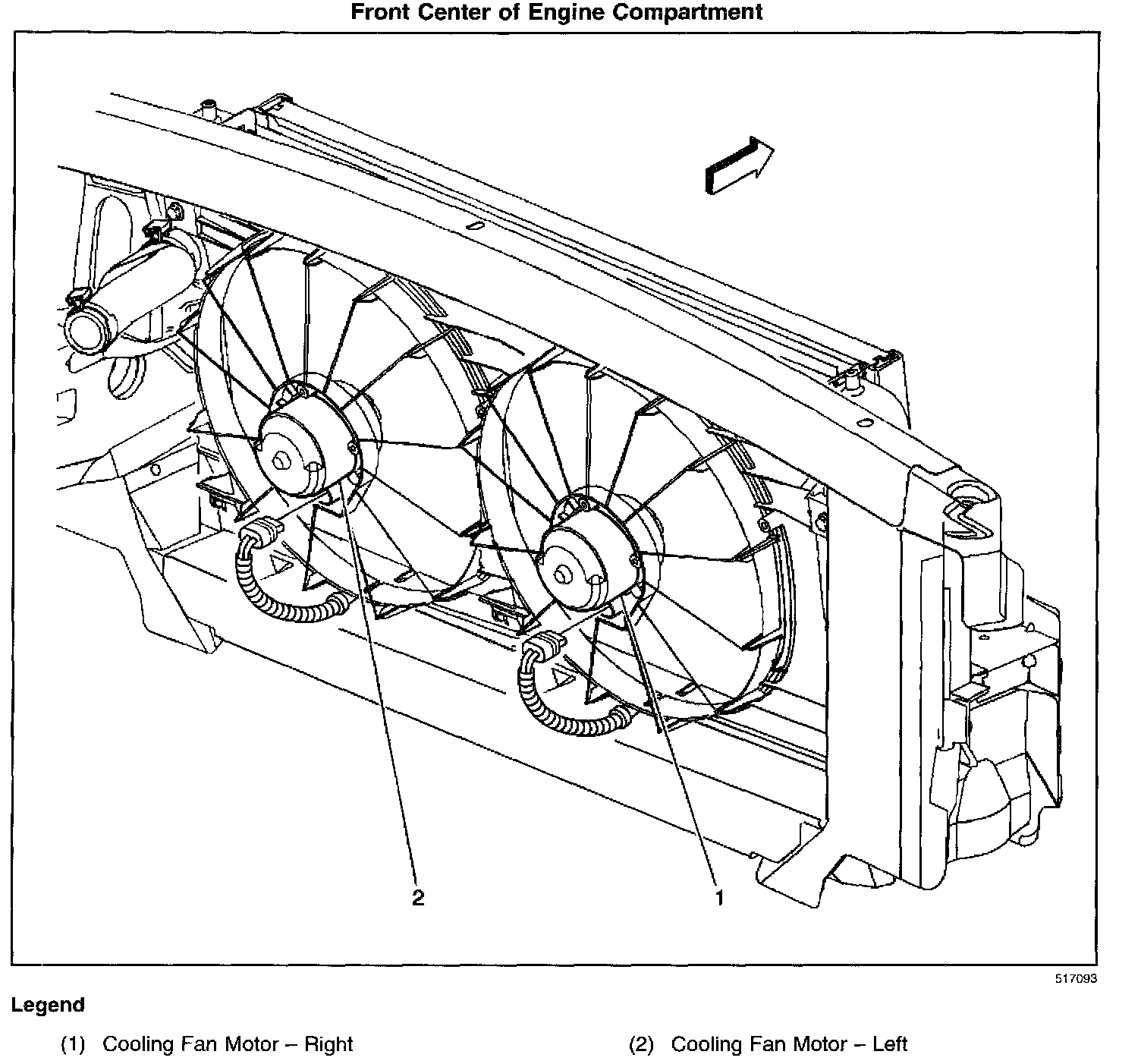 Front Center of Engine Compartment

2

1

517093

Legend

(1) Cooling Fan Motor – Right

(2) Cooling Fan Motor – Left