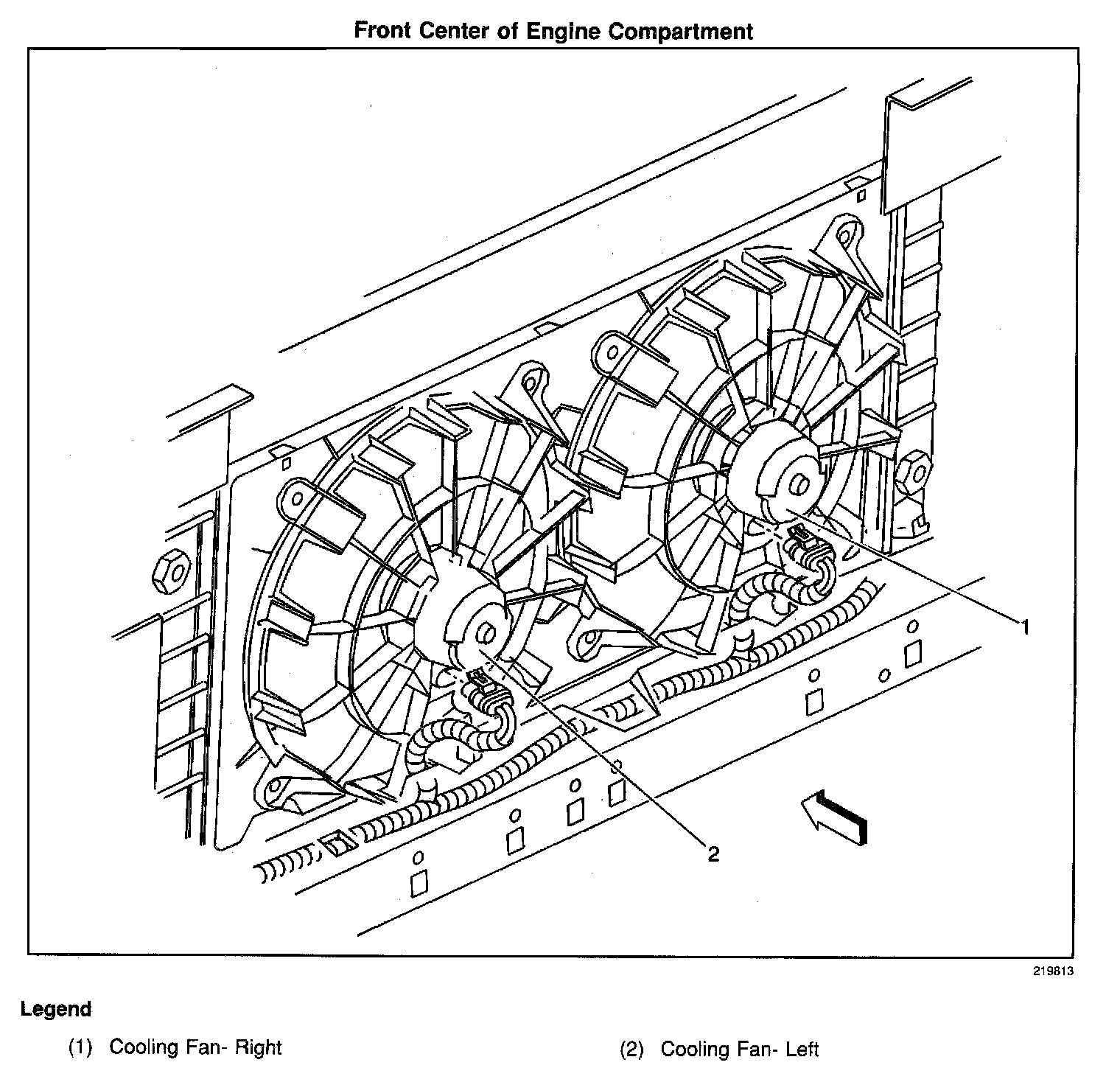 Front Center of Engine Compartment

1

2

219813

Legend

(1) Cooling Fan- Right

(2) Cooling Fan- Left