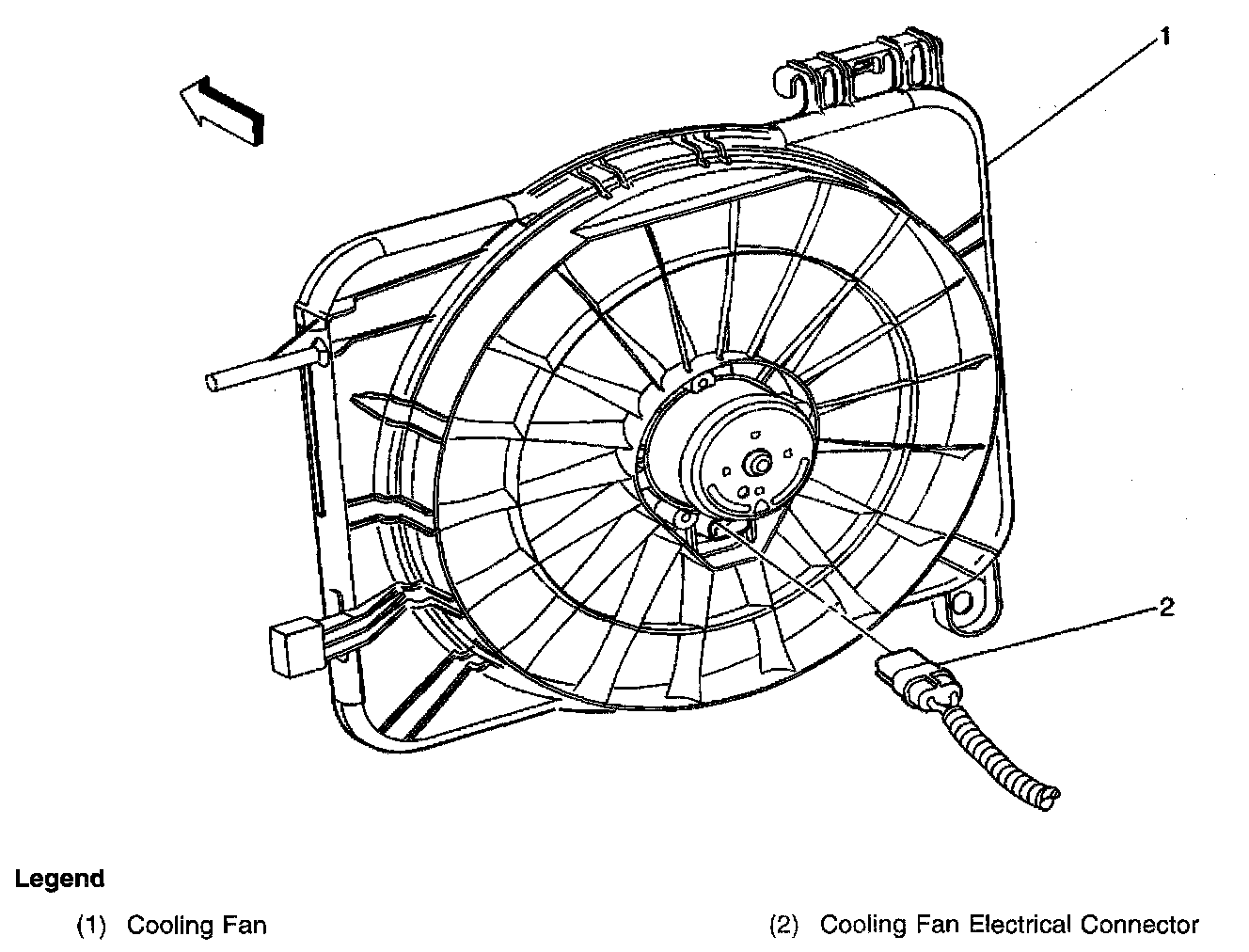 1

2

Legend

(1) Cooling Fan

(2) Cooling Fan Electrical Connector