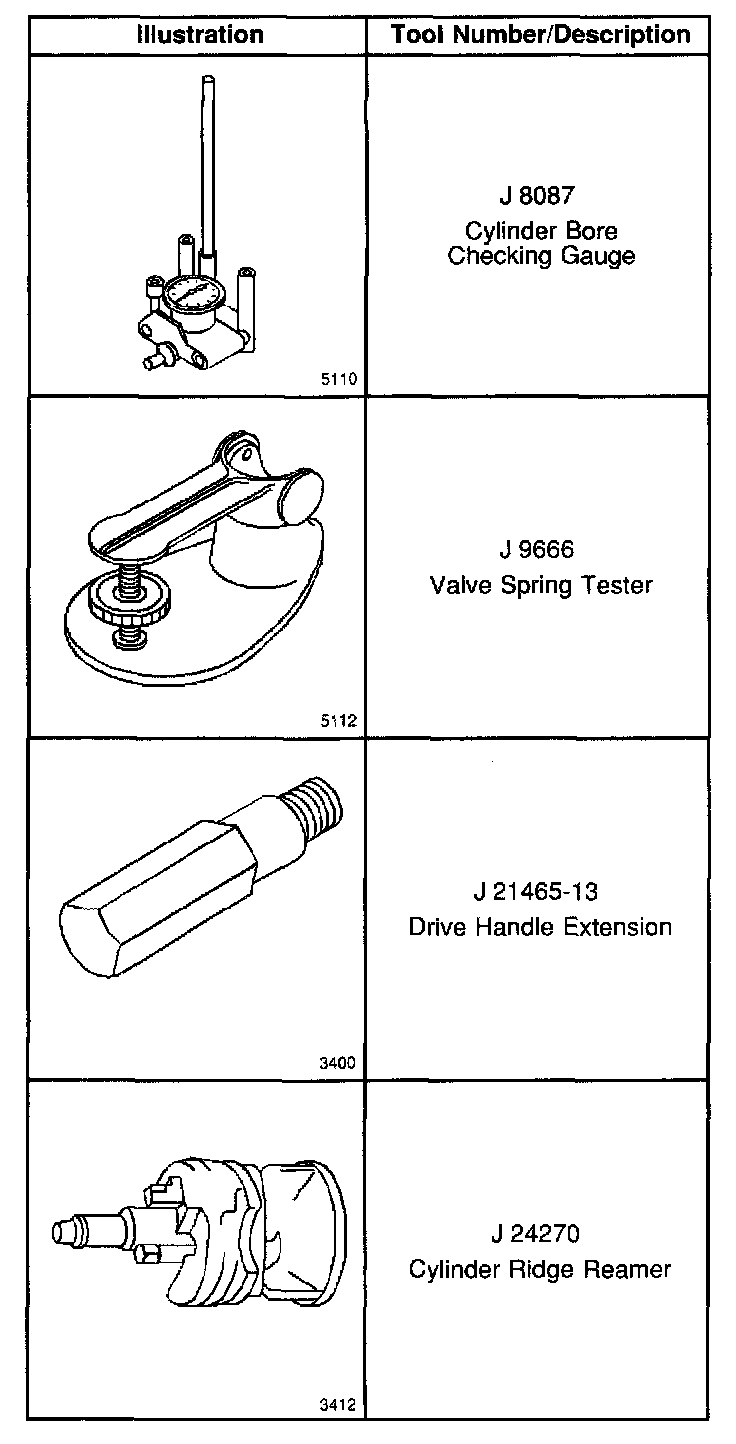 | Illustration | Tool Number/Description |
|---|---|
| 5110 | J 8087 Cylinder Bore Checking Gauge |
| 5112 | J 9666 Valve Spring Tester |
| 3400 | J 21465-13 Drive Handle Extension |
| 3412 | J 24270 Cylinder Ridge Reamer |