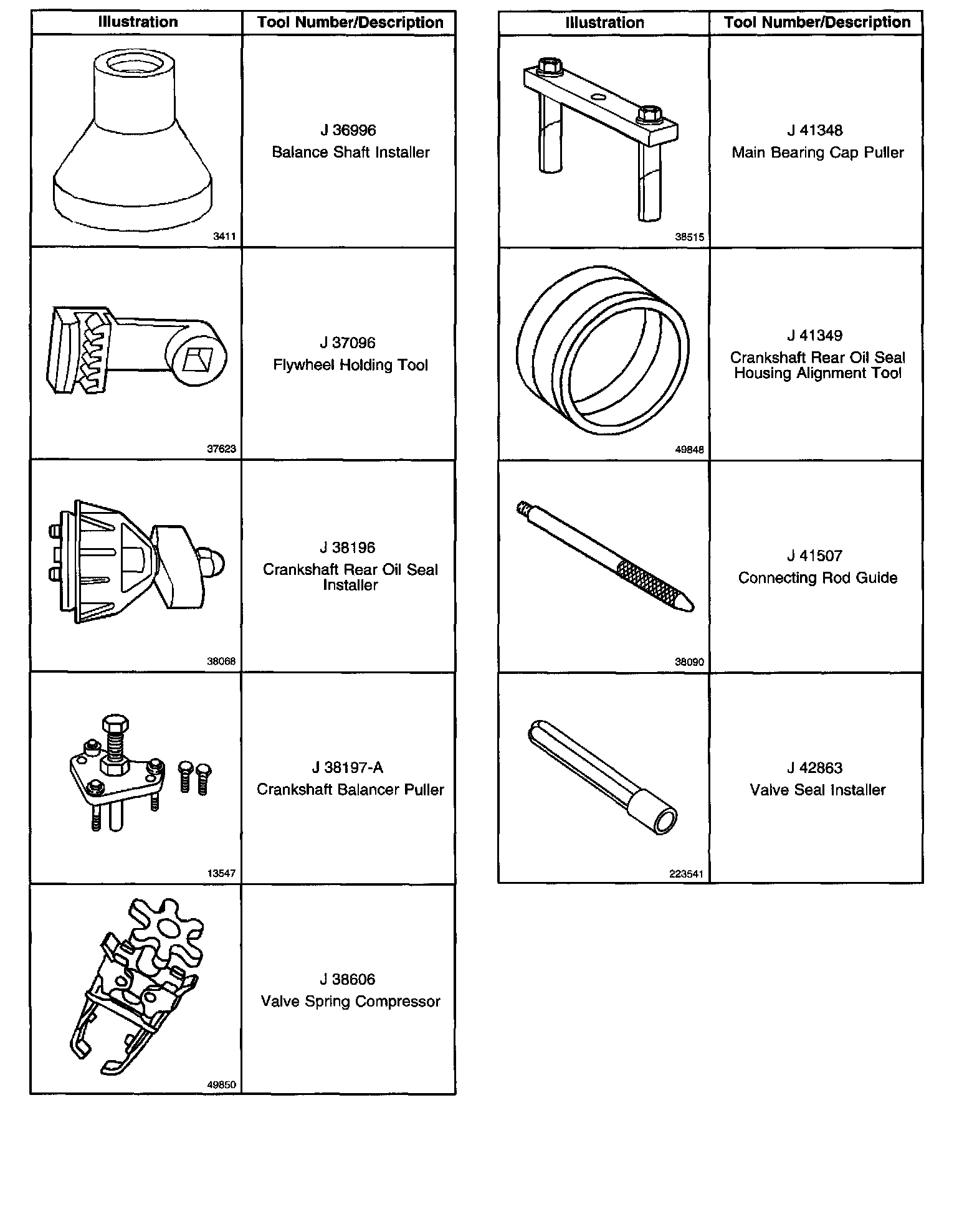 | Illustration | Tool Number/Description |
|---|---|
| 3411 | J 36996 Balance Shaft Installer |
| 37623 | J 37096 Flywheel Holding Tool |
| 38068 | J 38196 Crankshaft Rear Oil Seal Installer |
| 13547 | J 38197-A Crankshaft Balancer Puller |
| 49850 | J 38606 Valve Spring Compressor |

| Illustration | Tool Number/Description |
|---|---|
| 38515 | J 41348 Main Bearing Cap Puller |
| 49848 | J 41349 Crankshaft Rear Oil Seal Housing Alignment Tool |
| 38090 | J 41507 Connecting Rod Guide |
| 223541 | J 42863 Valve Seal Installer |