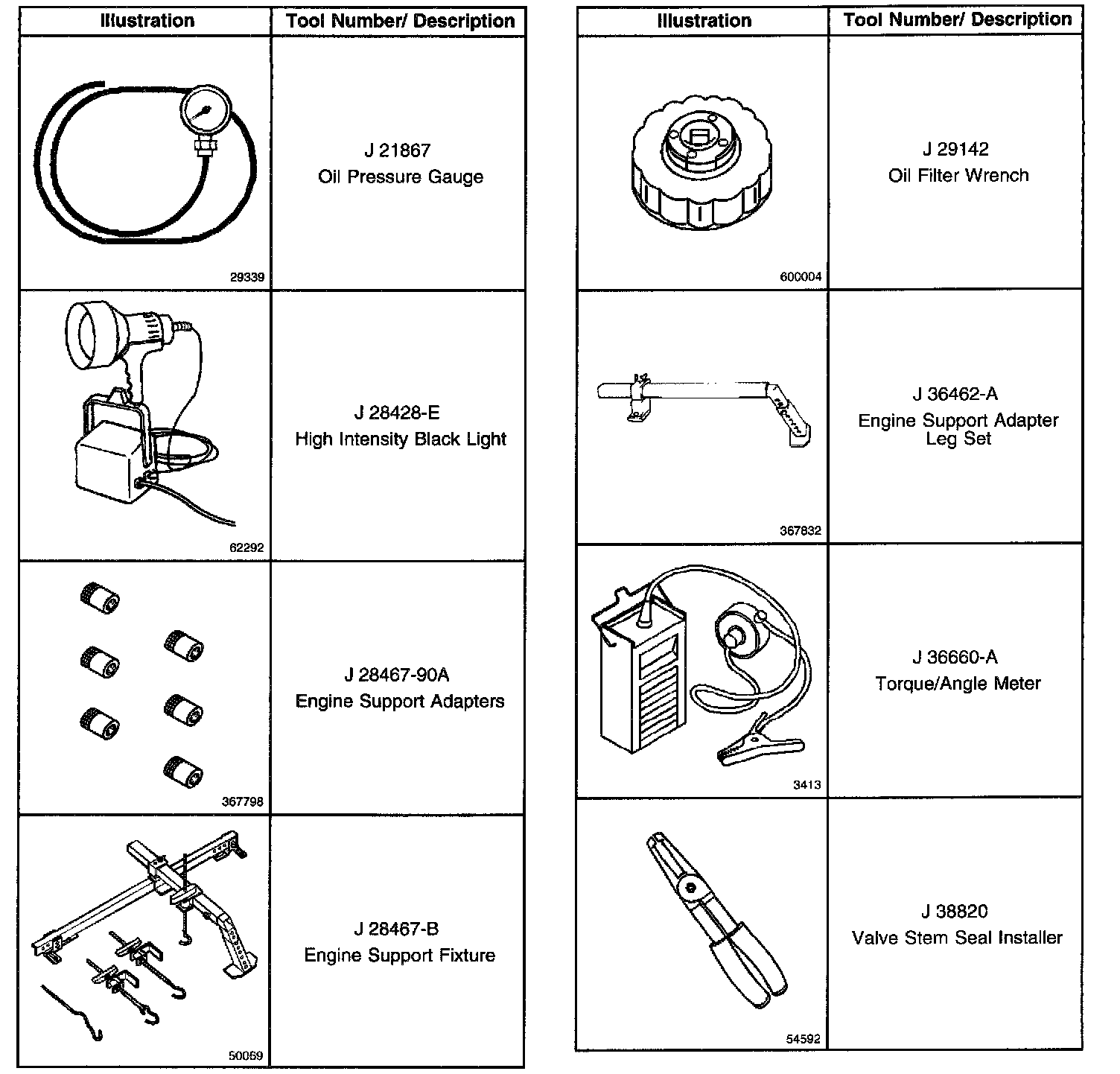 | Illustration | Tool Number/ Description |
|---|---|
| 29339 | J 21867 Oil Pressure Gauge |
| 62292 | J 28428-E High Intensity Black Light |
| 367798 | J 28467-90A Engine Support Adapters |
| 50069 | J 28467-B Engine Support Fixture |

| Illustration | Tool Number/ Description |
|---|---|
| 600004 | J 29142 Oil Filter Wrench |
| 367832 | J 36462-A Engine Support Adapter Leg Set |
| 3413 | J 36660-A Torque/Angle Meter |
| 54592 | J 38820 Valve Stem Seal Installer |