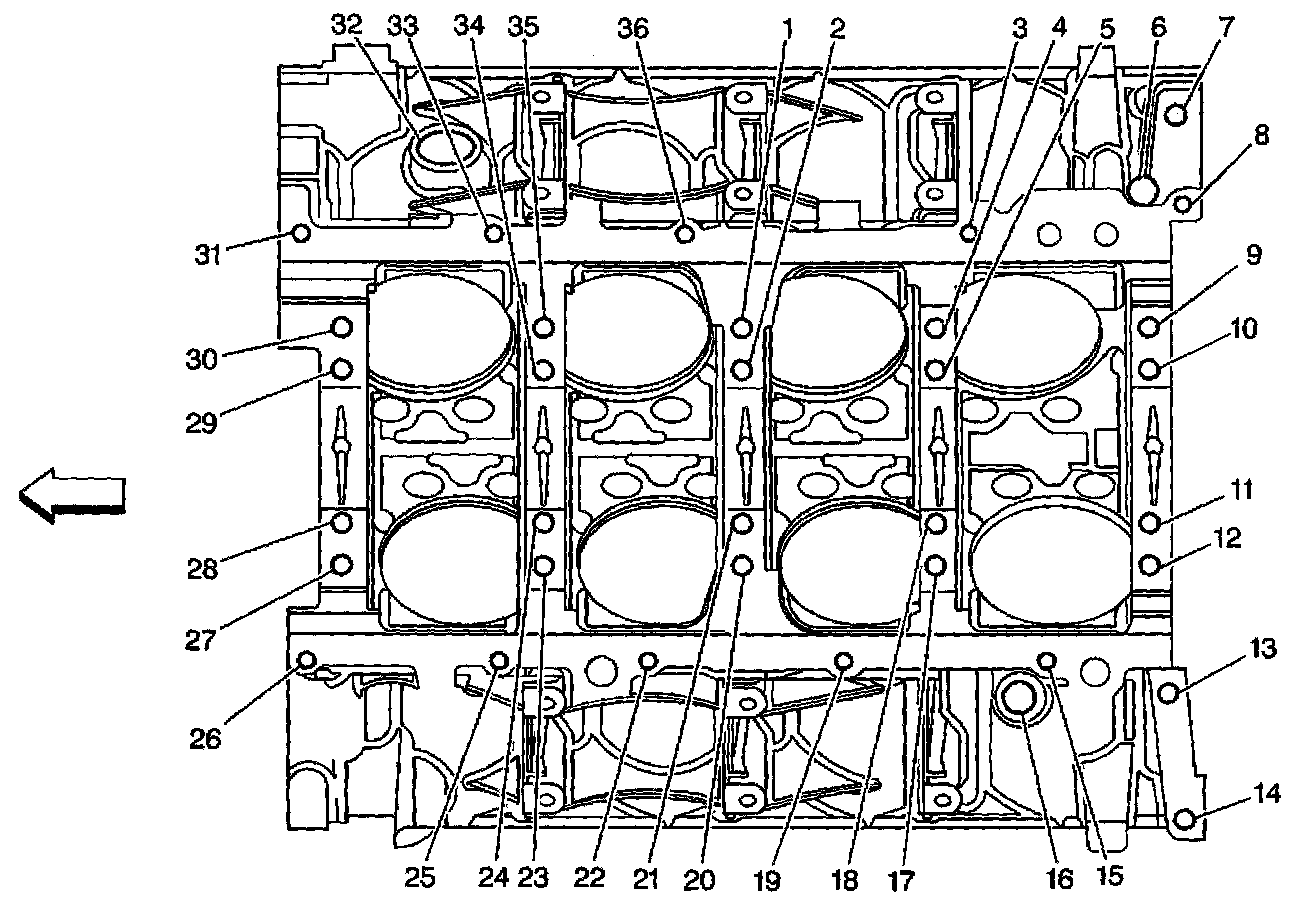 32 33 34 35 36 1 2 3 4 5 6 7
8
31
9
10
30
29
11
12
28
27
13
26
14
25 24 23 22 21 20 19 18 17 16 15