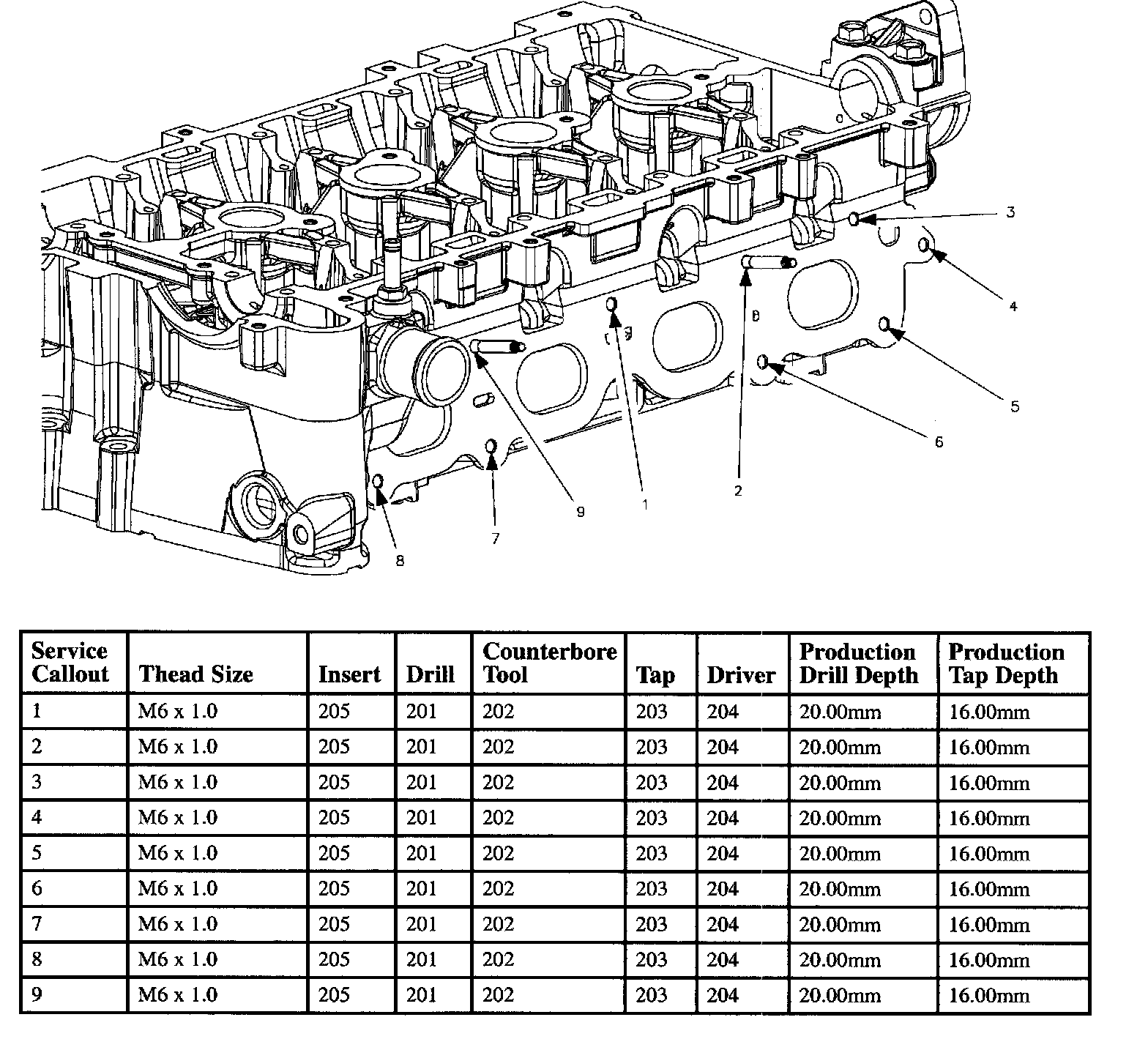 3
4
5
6
2
1
9
7
8

| Service Callout | Thead Size | Insert | Drill | Counterbore Tool | Tap | Driver | Production Drill Depth | Production Tap Depth |
|---|---|---|---|---|---|---|---|---|
| 1 | M6 x 1.0 | 205 | 201 | 202 | 203 | 204 | 20.00mm | 16.00mm |
| 2 | M6 x 1.0 | 205 | 201 | 202 | 203 | 204 | 20.00mm | 16.00mm |
| 3 | M6 x 1.0 | 205 | 201 | 202 | 203 | 204 | 20.00mm | 16.00mm |
| 4 | M6 x 1.0 | 205 | 201 | 202 | 203 | 204 | 20.00mm | 16.00mm |
| 5 | M6 x 1.0 | 205 | 201 | 202 | 203 | 204 | 20.00mm | 16.00mm |
| 6 | M6 x 1.0 | 205 | 201 | 202 | 203 | 204 | 20.00mm | 16.00mm |
| 7 | M6 x 1.0 | 205 | 201 | 202 | 203 | 204 | 20.00mm | 16.00mm |
| 8 | M6 x 1.0 | 205 | 201 | 202 | 203 | 204 | 20.00mm | 16.00mm |
| 9 | M6 x 1.0 | 205 | 201 | 202 | 203 | 204 | 20.00mm | 16.00mm |