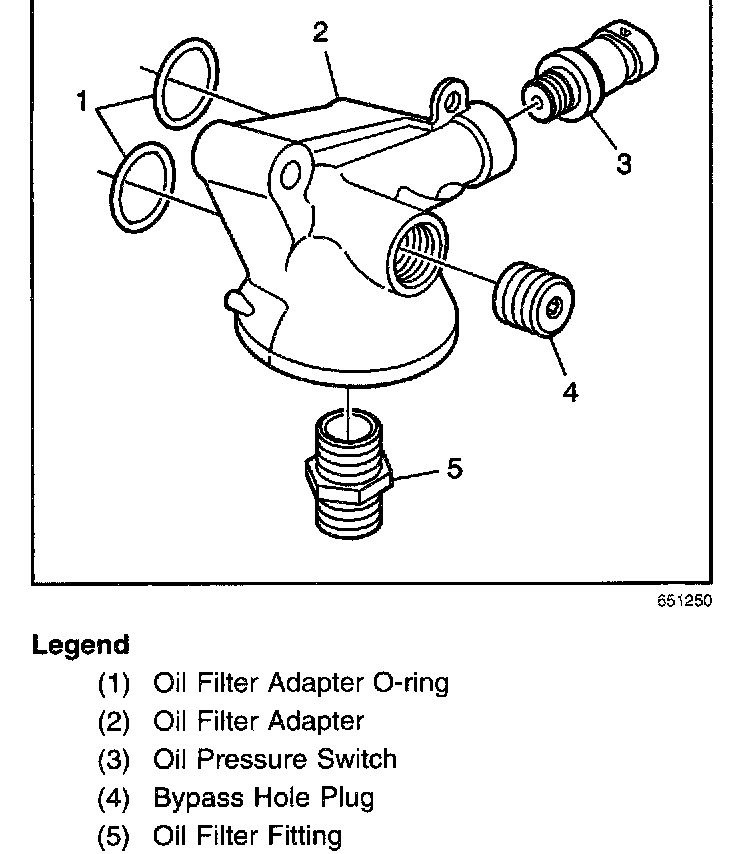 2
1
3
4
5

651250

Legend
(1) Oil Filter Adapter O-ring
(2) Oil Filter Adapter
(3) Oil Pressure Switch
(4) Bypass Hole Plug
(5) Oil Filter Fitting