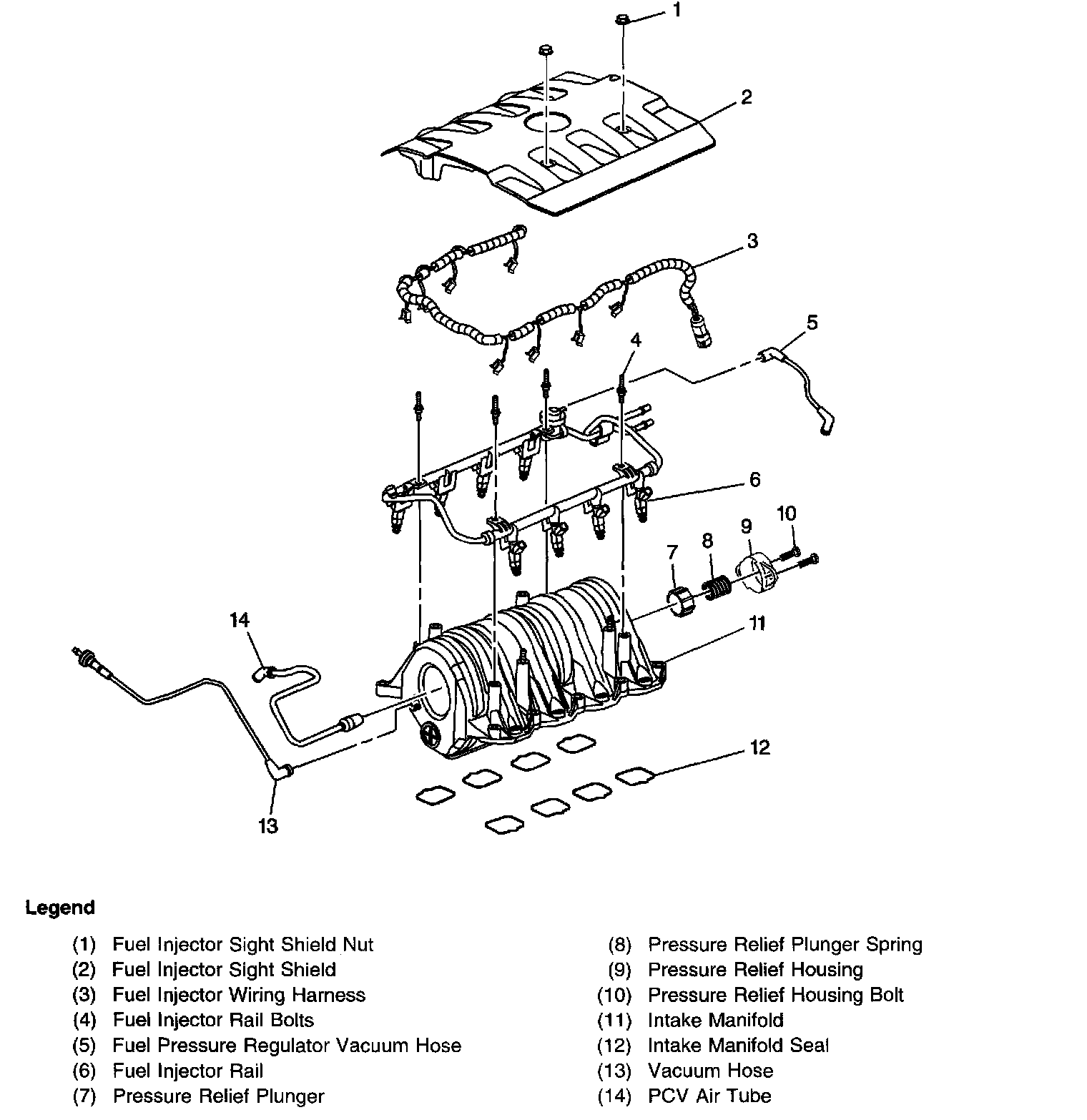 1
2
3
5
4
6
10
9
8
7
11
14
12
13

Legend

(1) Fuel Injector Sight Shield Nut
(2) Fuel Injector Sight Shield
(3) Fuel Injector Wiring Harness
(4) Fuel Injector Rail Bolts
(5) Fuel Pressure Regulator Vacuum Hose
(6) Fuel Injector Rail
(7) Pressure Relief Plunger

(8) Pressure Relief Plunger Spring
(9) Pressure Relief Housing
(10) Pressure Relief Housing Bolt
(11) Intake Manifold
(12) Intake Manifold Seal
(13) Vacuum Hose
(14) PCV Air Tube