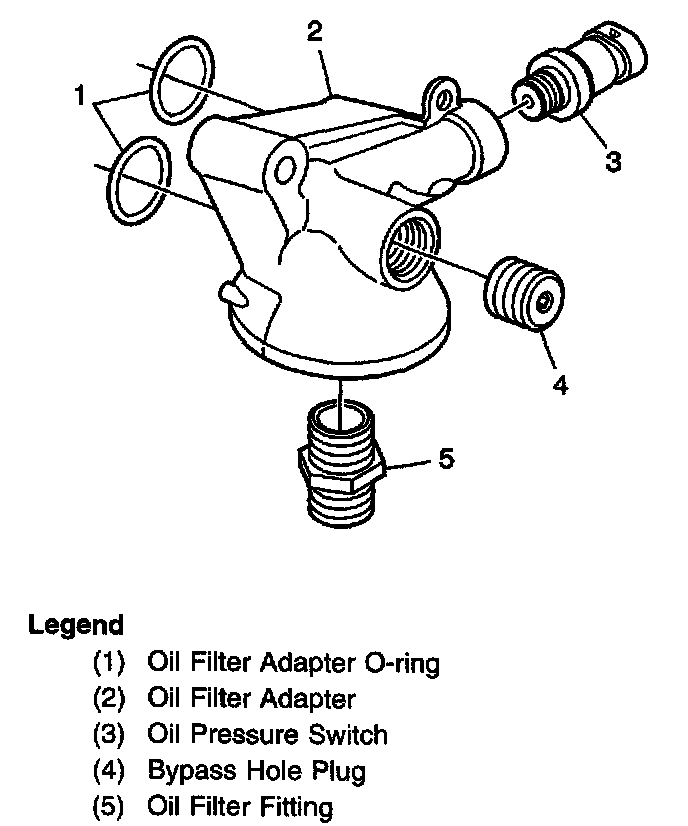 2

1

3

4

5

Legend

(1) Oil Filter Adapter O-ring

(2) Oil Filter Adapter

(3) Oil Pressure Switch

(4) Bypass Hole Plug

(5) Oil Filter Fitting