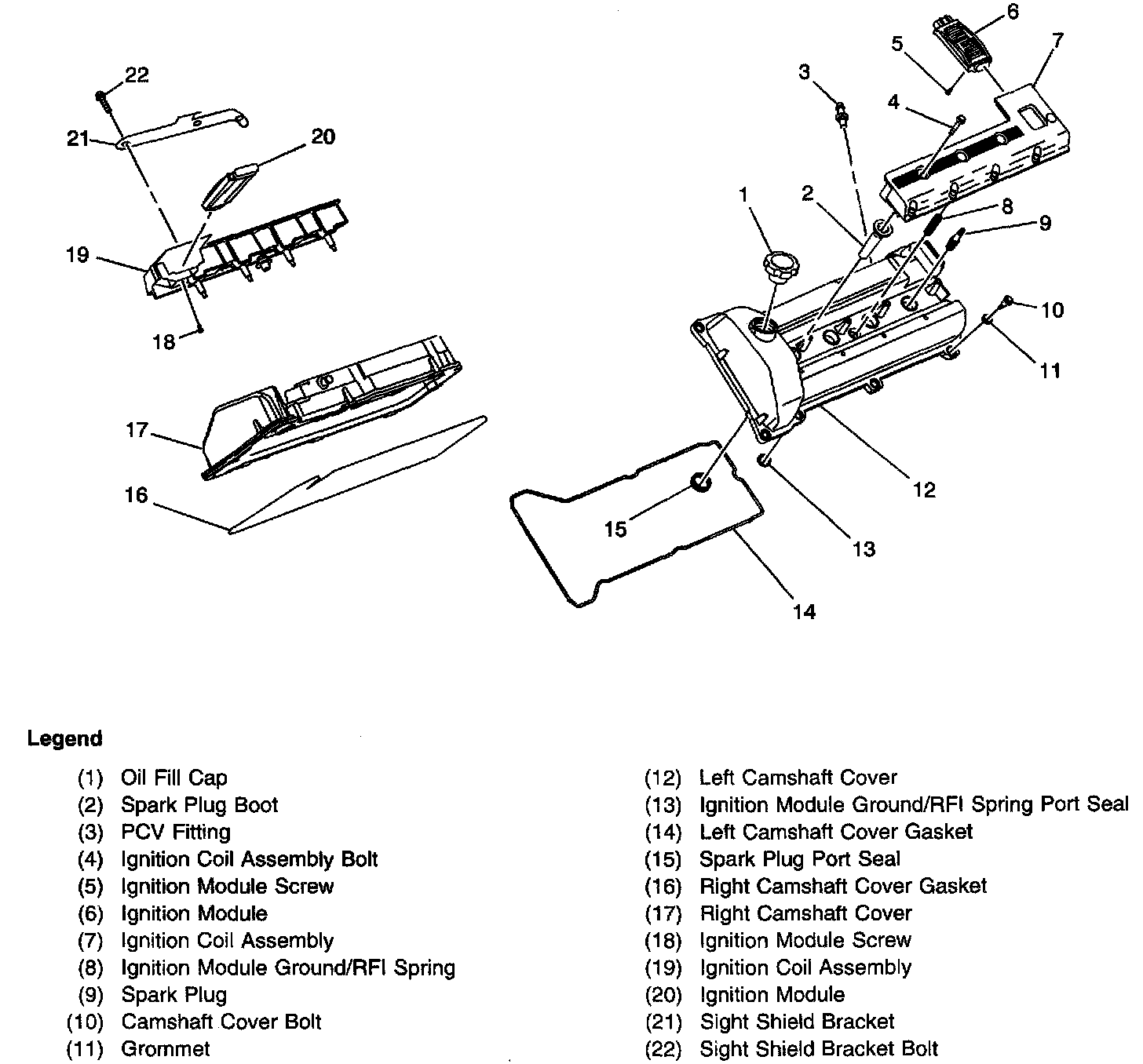 22
21
20
19
18
17
16
6
5
7
3
4
1
2
8
9
10
11
12
13
15
14

Legend

(1) Oil Fill Cap
(2) Spark Plug Boot
(3) PCV Fitting
(4) Ignition Coil Assembly Bolt
(5) Ignition Module Screw
(6) Ignition Module
(7) Ignition Coil Assembly
(8) Ignition Module Ground/RFI Spring
(9) Spark Plug
(10) Camshaft Cover Bolt
(11) Grommet

(12) Left Camshaft Cover
(13) Ignition Module Ground/RFI Spring Port Seal
(14) Left Camshaft Cover Gasket
(15) Spark Plug Port Seal
(16) Right Camshaft Cover Gasket
(17) Right Camshaft Cover
(18) Ignition Module Screw
(19) Ignition Coil Assembly
(20) Ignition Module
(21) Sight Shield Bracket
(22) Sight Shield Bracket Bolt