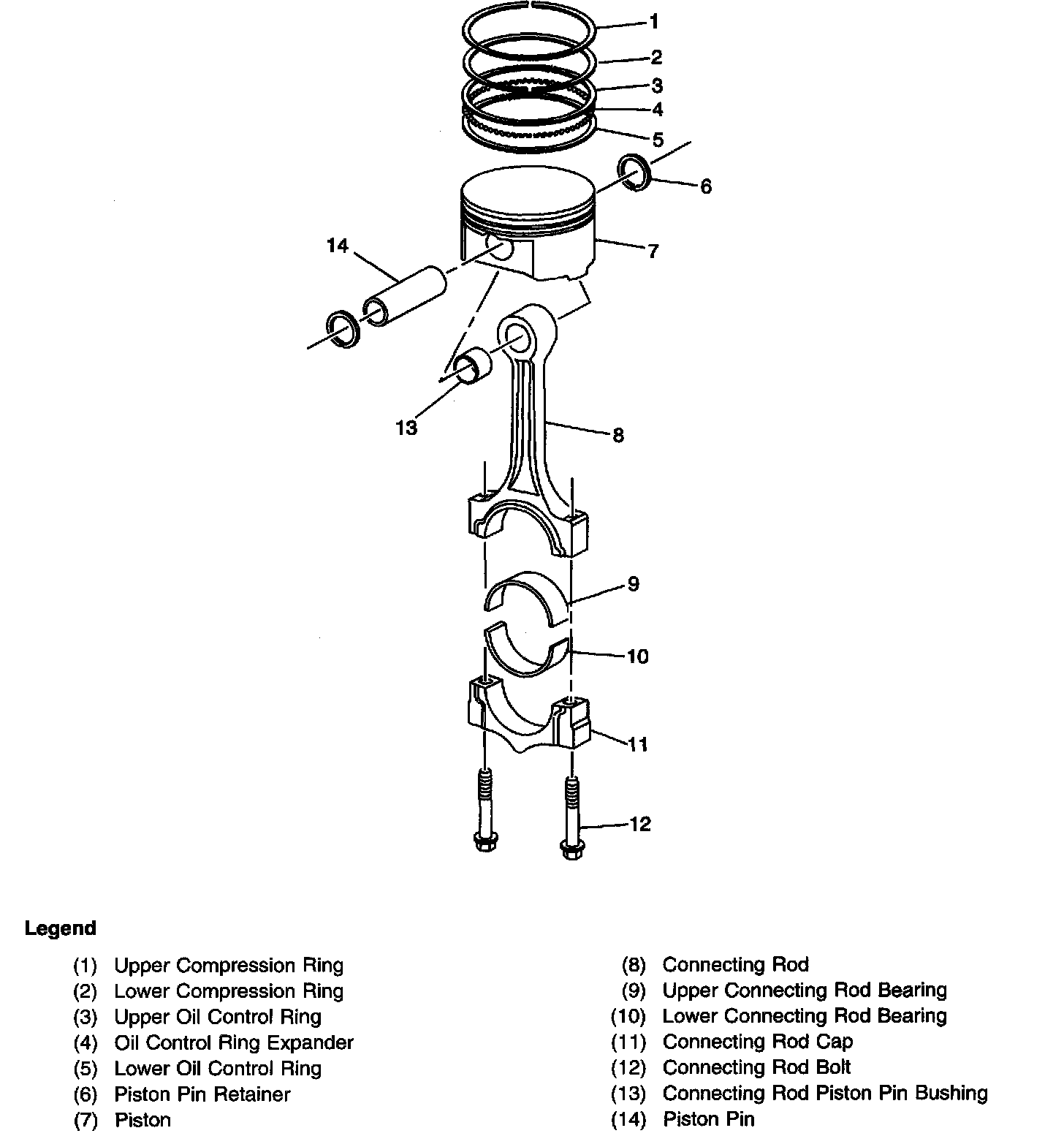 1
2
3
4
5
6
7
14
13
8
9
10
11
12

Legend

(1) Upper Compression Ring
(2) Lower Compression Ring
(3) Upper Oil Control Ring
(4) Oil Control Ring Expander
(5) Lower Oil Control Ring
(6) Piston Pin Retainer
(7) Piston

(8) Connecting Rod
(9) Upper Connecting Rod Bearing
(10) Lower Connecting Rod Bearing
(11) Connecting Rod Cap
(12) Connecting Rod Bolt
(13) Connecting Rod Piston Pin Bushing
(14) Piston Pin