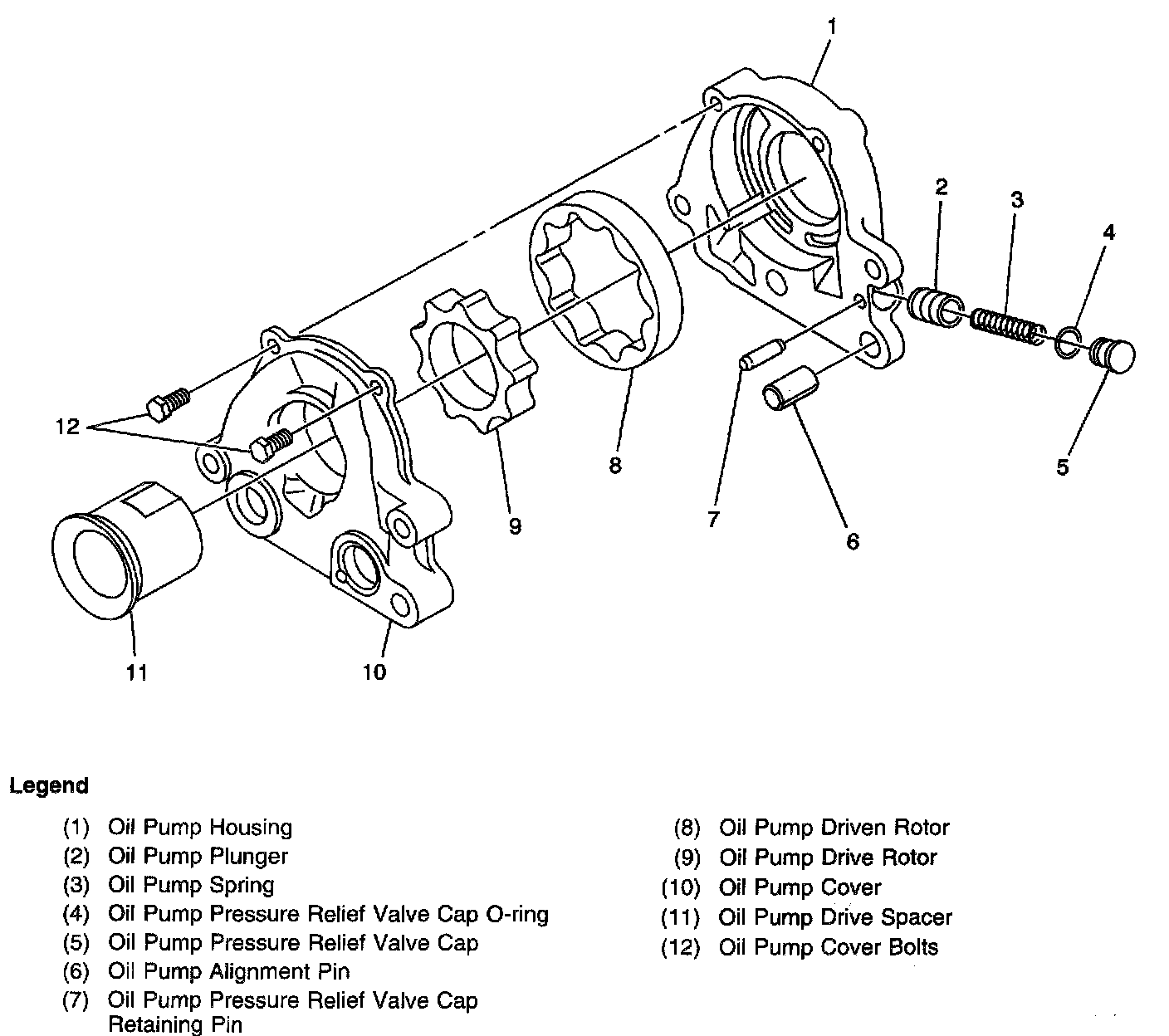 1
2
3
4
12
8
9
7
6
5
11
10

Legend

(1) Oil Pump Housing
(2) Oil Pump Plunger
(3) Oil Pump Spring
(4) Oil Pump Pressure Relief Valve Cap O-ring
(5) Oil Pump Pressure Relief Valve Cap
(6) Oil Pump Alignment Pin
(7) Oil Pump Pressure Relief Valve Cap Retaining Pin

(8) Oil Pump Driven Rotor
(9) Oil Pump Drive Rotor
(10) Oil Pump Cover
(11) Oil Pump Drive Spacer
(12) Oil Pump Cover Bolts