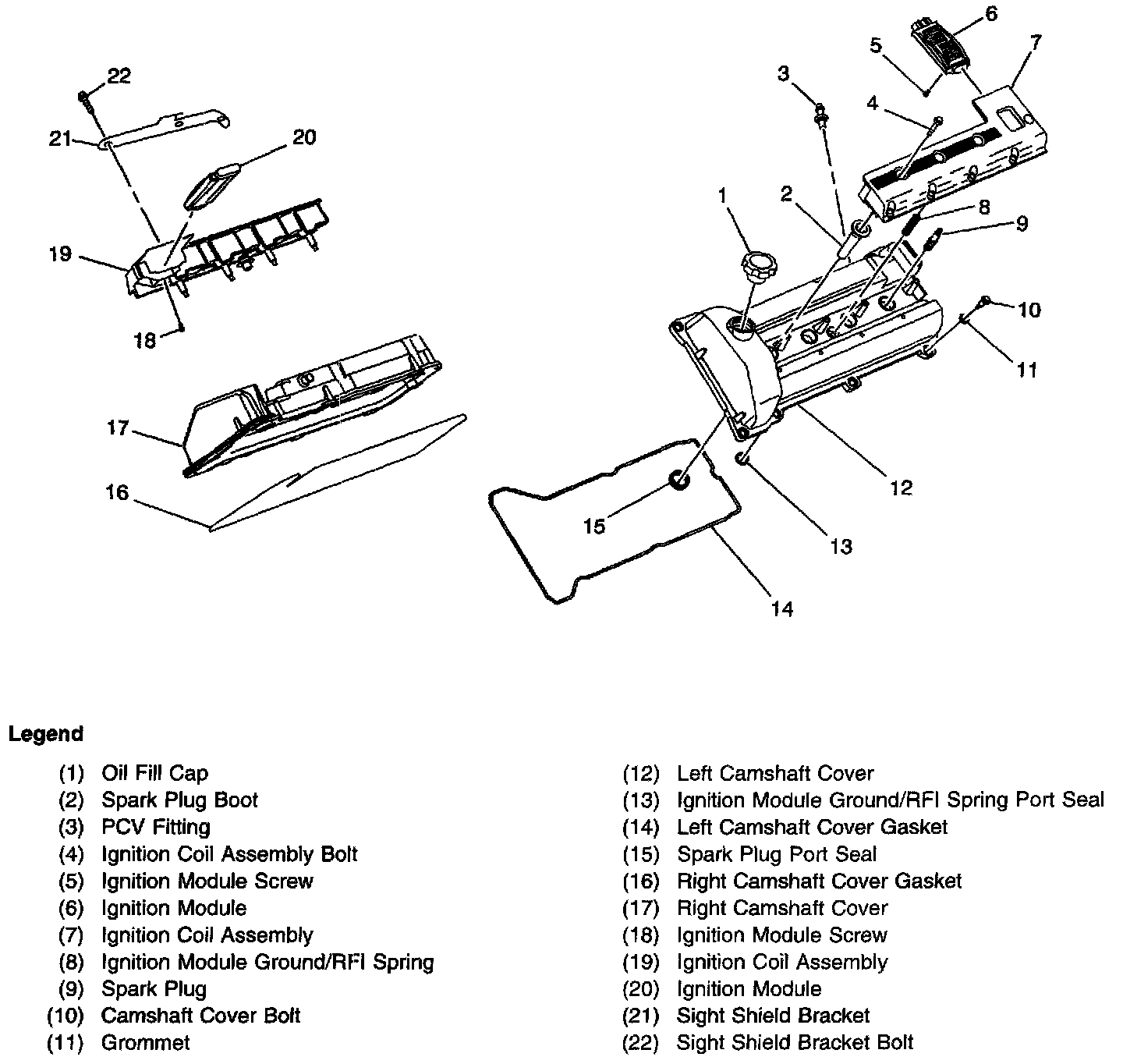 22
21
20
19
18
17
16
6
5
7
3
4
1
2
8
9
10
11
12
13
15
14

Legend

(1) Oil Fill Cap
(2) Spark Plug Boot
(3) PCV Fitting
(4) Ignition Coil Assembly Bolt
(5) Ignition Module Screw
(6) Ignition Module
(7) Ignition Coil Assembly
(8) Ignition Module Ground/RFI Spring
(9) Spark Plug
(10) Camshaft Cover Bolt
(11) Grommet

(12) Left Camshaft Cover
(13) Ignition Module Ground/RFI Spring Port Seal
(14) Left Camshaft Cover Gasket
(15) Spark Plug Port Seal
(16) Right Camshaft Cover Gasket
(17) Right Camshaft Cover
(18) Ignition Module Screw
(19) Ignition Coil Assembly
(20) Ignition Module
(21) Sight Shield Bracket
(22) Sight Shield Bracket Bolt