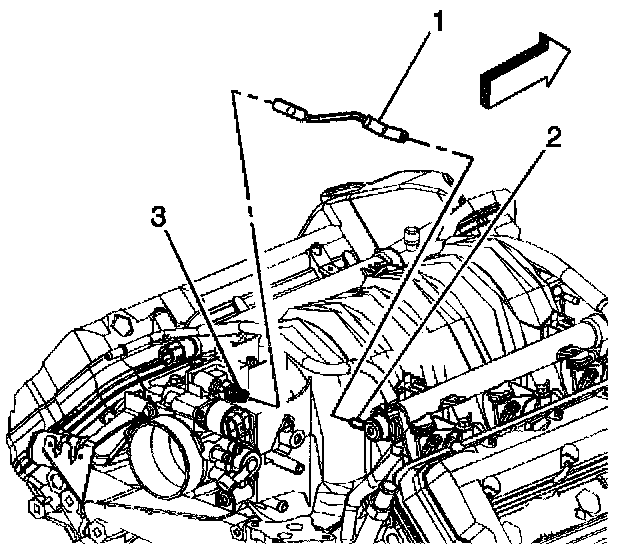 1
2
3